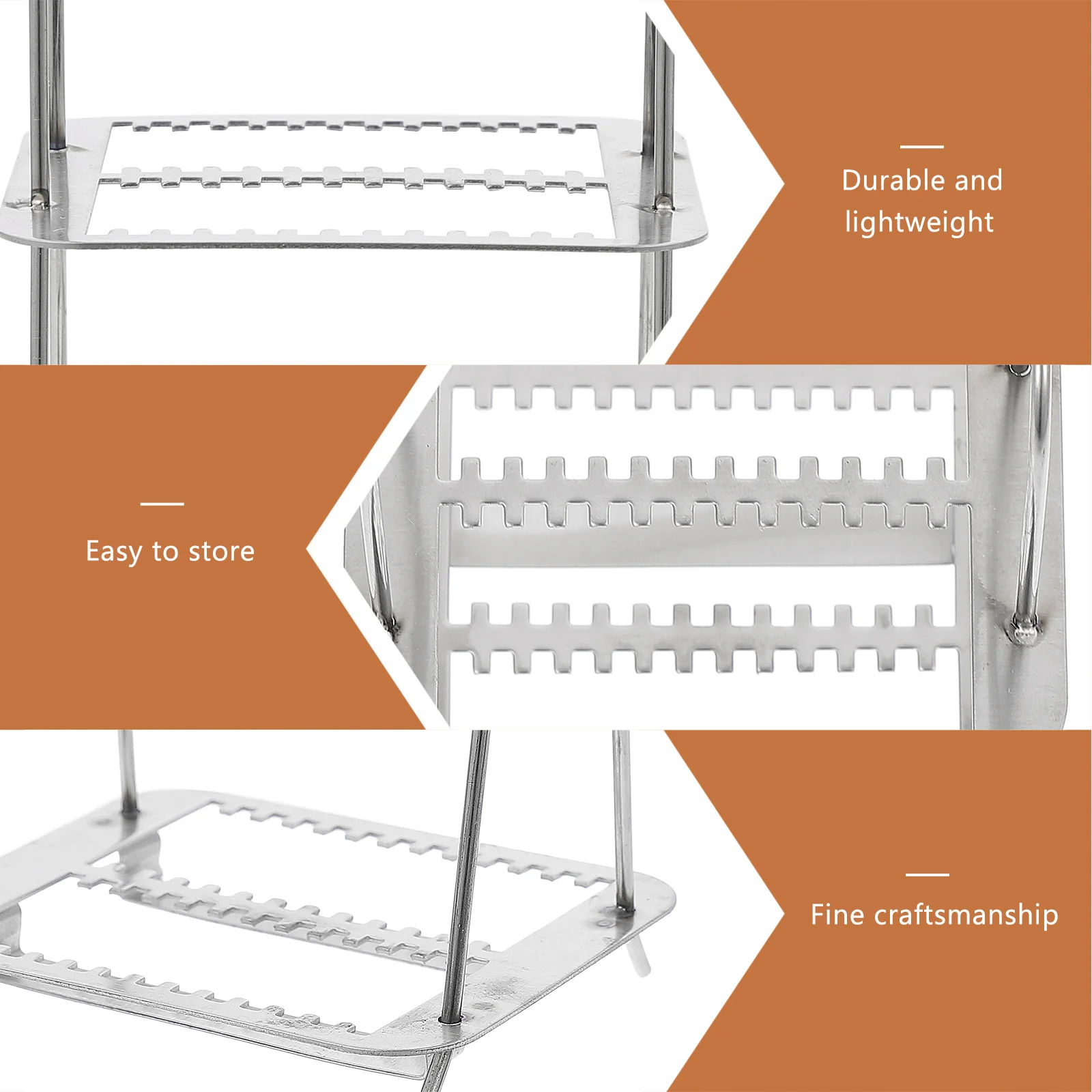 Durable and lightweight

Easy to store

Fine craftsmanship