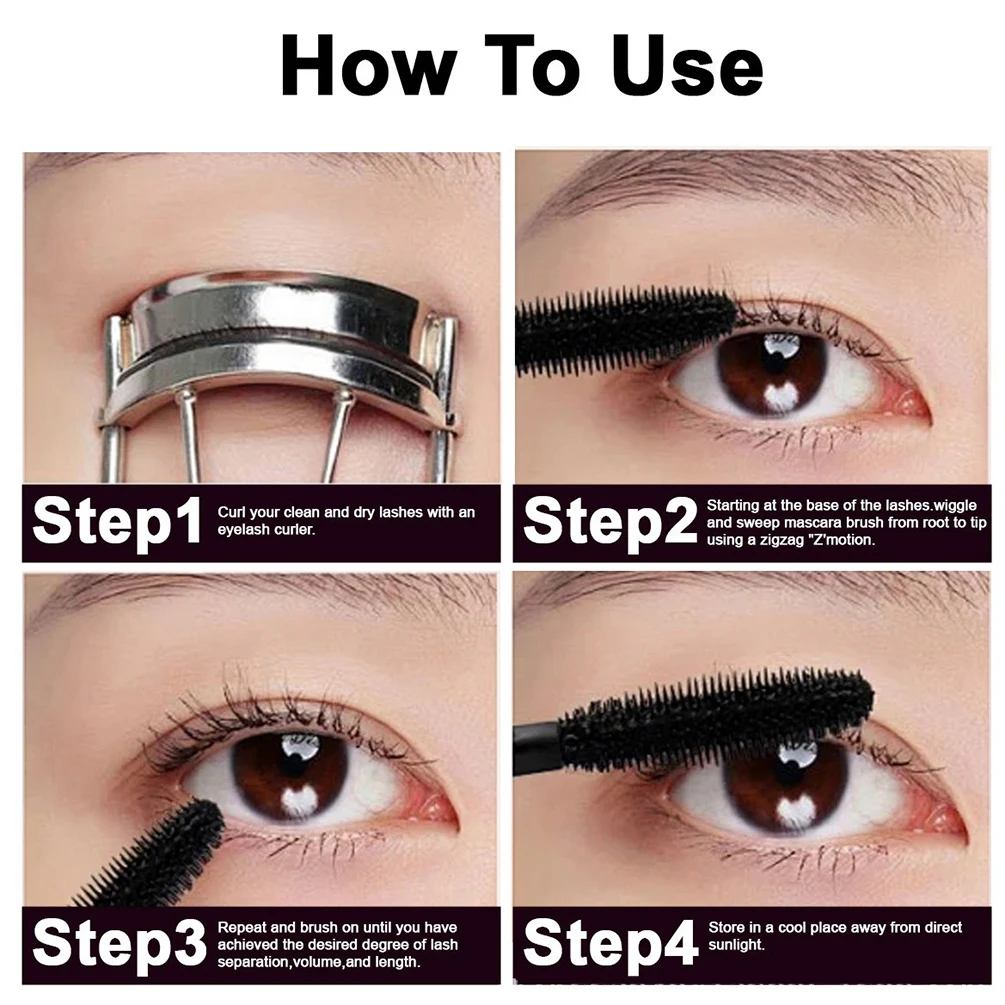 How To Use

Step1 Curl your clean and dry lashes with an eyelash curler.

Step2 Starting at the base of the lashes.wiggle and sweep mascara brush from root to tip using a zigzag "Z'motion.

Step3 Repeat and brush on until you have achieved the desired degree of lash separation,volume,and length.

Step4 Store in a cool place away from direct sunlight.