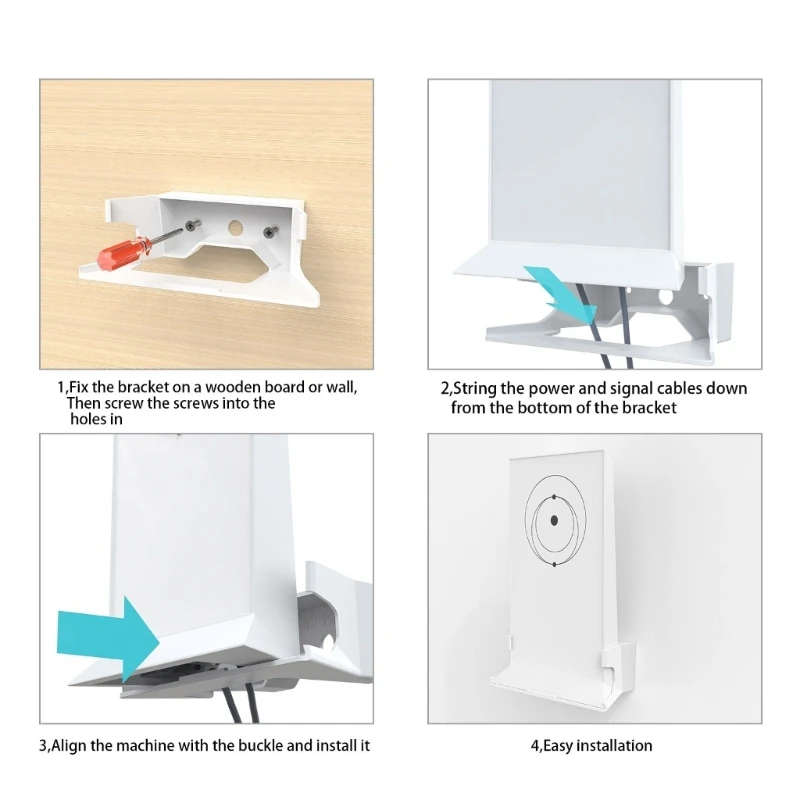 1,Fix the bracket on a wooden board or wall, Then screw the screws into the holes in

2,String the power and signal cables down from the bottom of the bracket

3,Align the machine with the buckle and install it

4,Easy installation