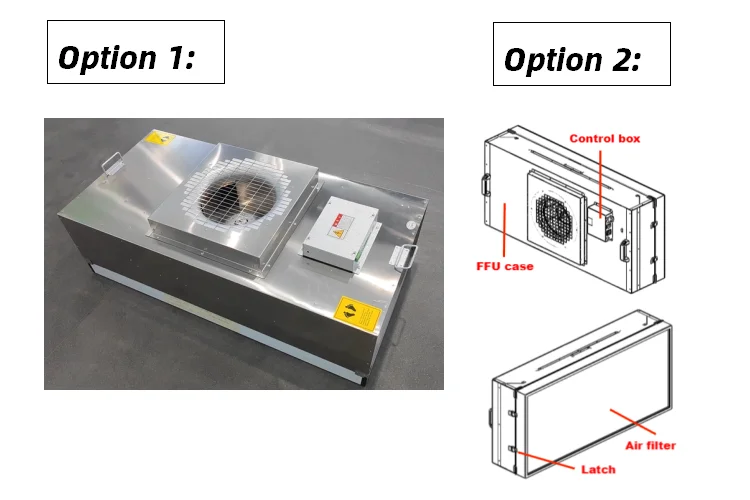 Option 1:

Option 2:

Control box

FFU case

Air filter

Latch