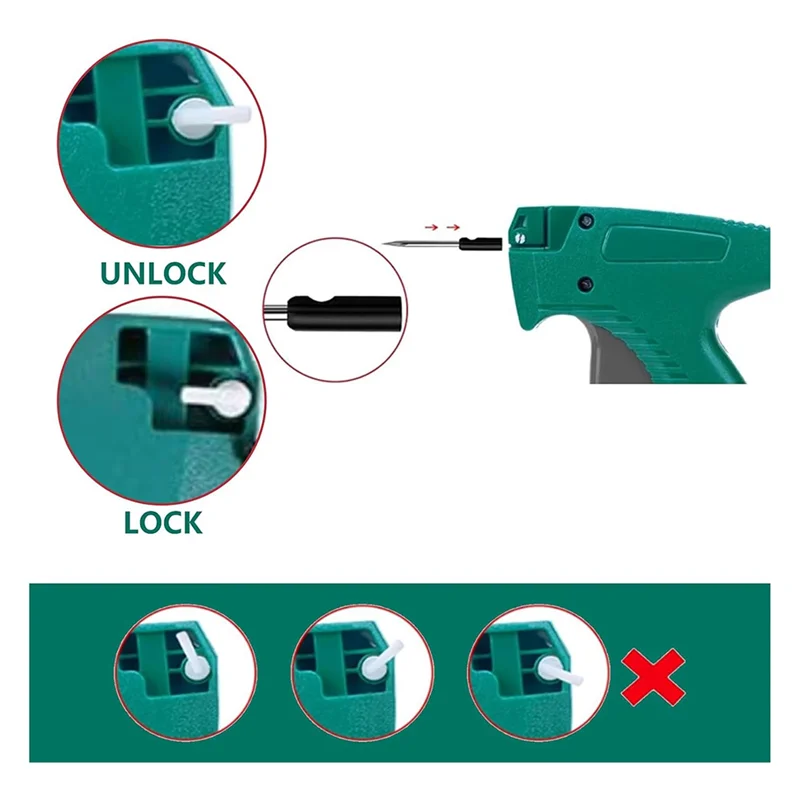 UNLOCK

LOCK