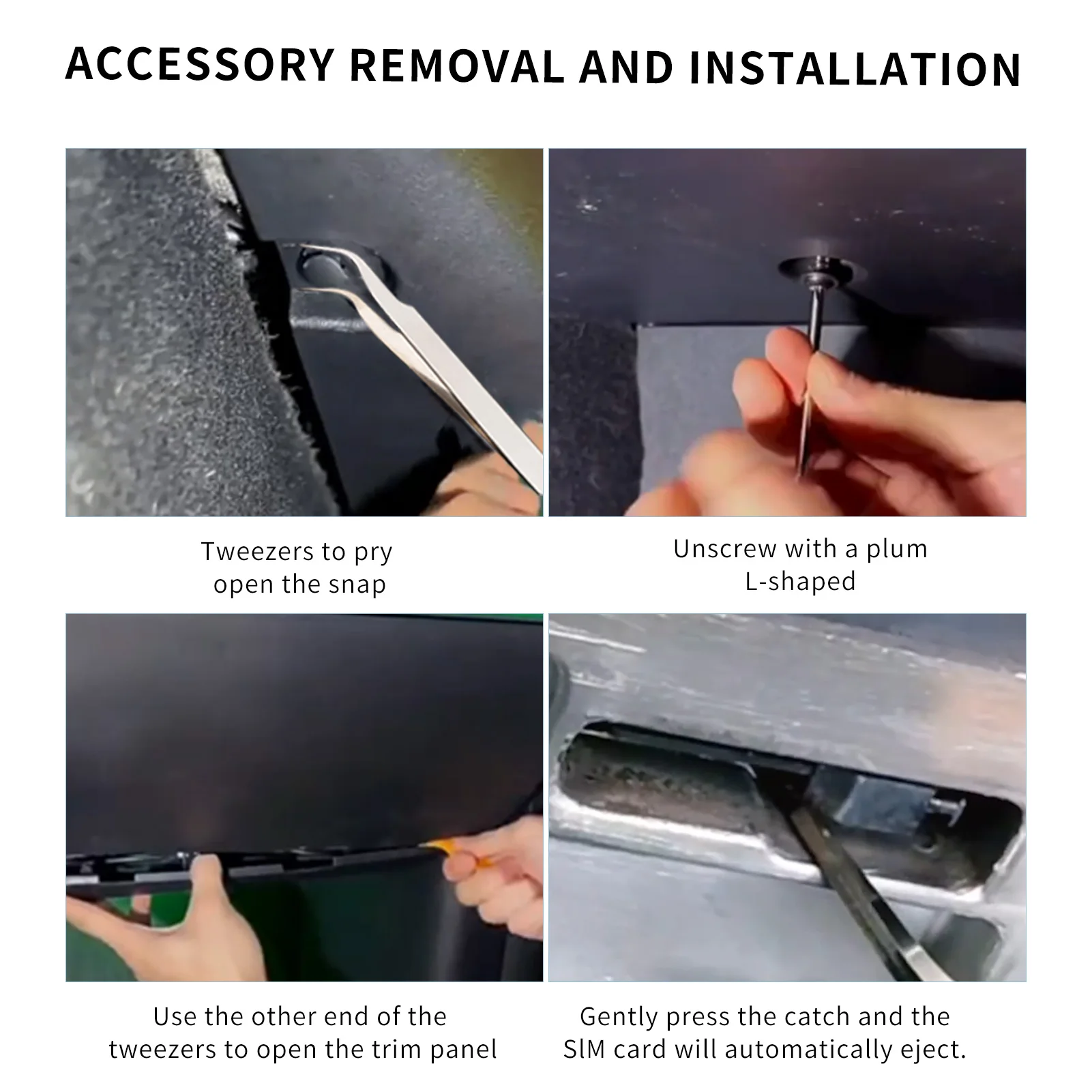 ACCESSORY REMOVAL AND INSTALLATION

Tweezers to pry open the snap

Unscrew with a plum L-shaped

Use the other end of the tweezers to open the trim panel

Gently press the catch and the SIM card will automatically eject.