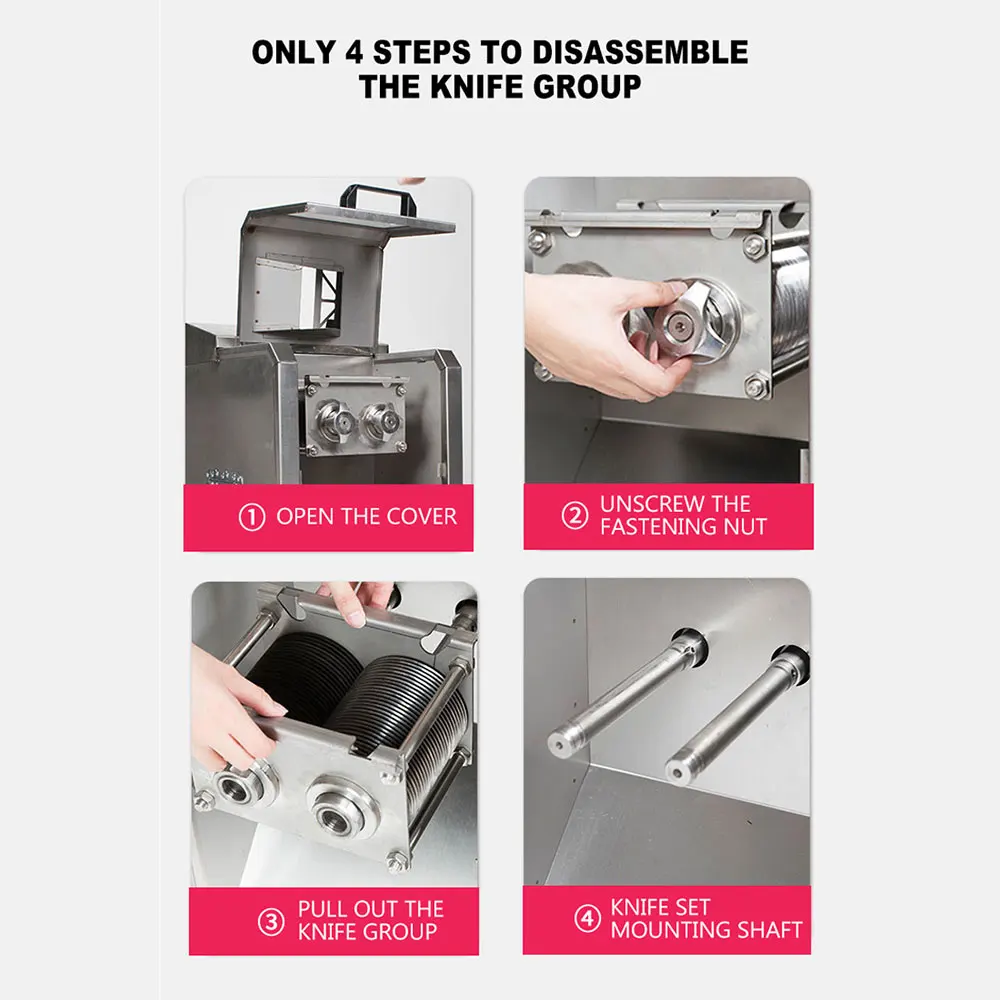 ONLY 4 STEPS TO DISASSEMBLE THE KNIFE GROUP

① OPEN THE COVER

② UNSCREW THE FASTENING NUT

③ PULL OUT THE KNIFE GROUP

④ KNIFE SET MOUNTING SHAFT