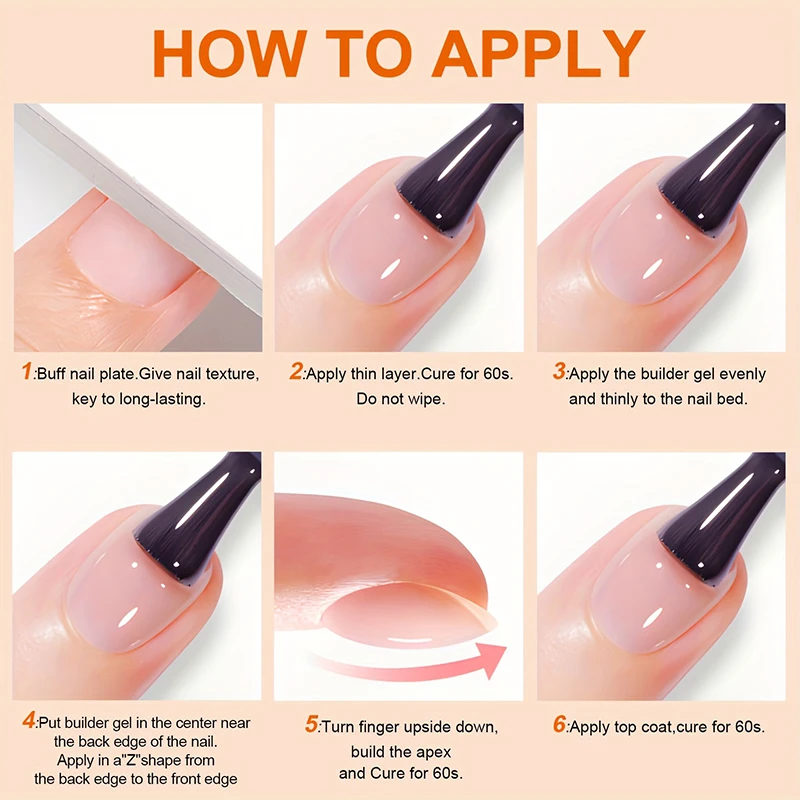 HOW TO APPLY

1:Buff nail plate.Give nail texture, key to long-lasting.

2:Apply thin layer.Cure for 60s. Do not wipe.

3:Apply the builder gel evenly and thinly to the nail bed.

4:Put builder gel in the center near the back edge of the nail. Apply in a"Z"shape from the back edge to the front edge

5:Turn finger upside down, build the apex and Cure for 60s.

6:Apply top coat,cure for 60s.