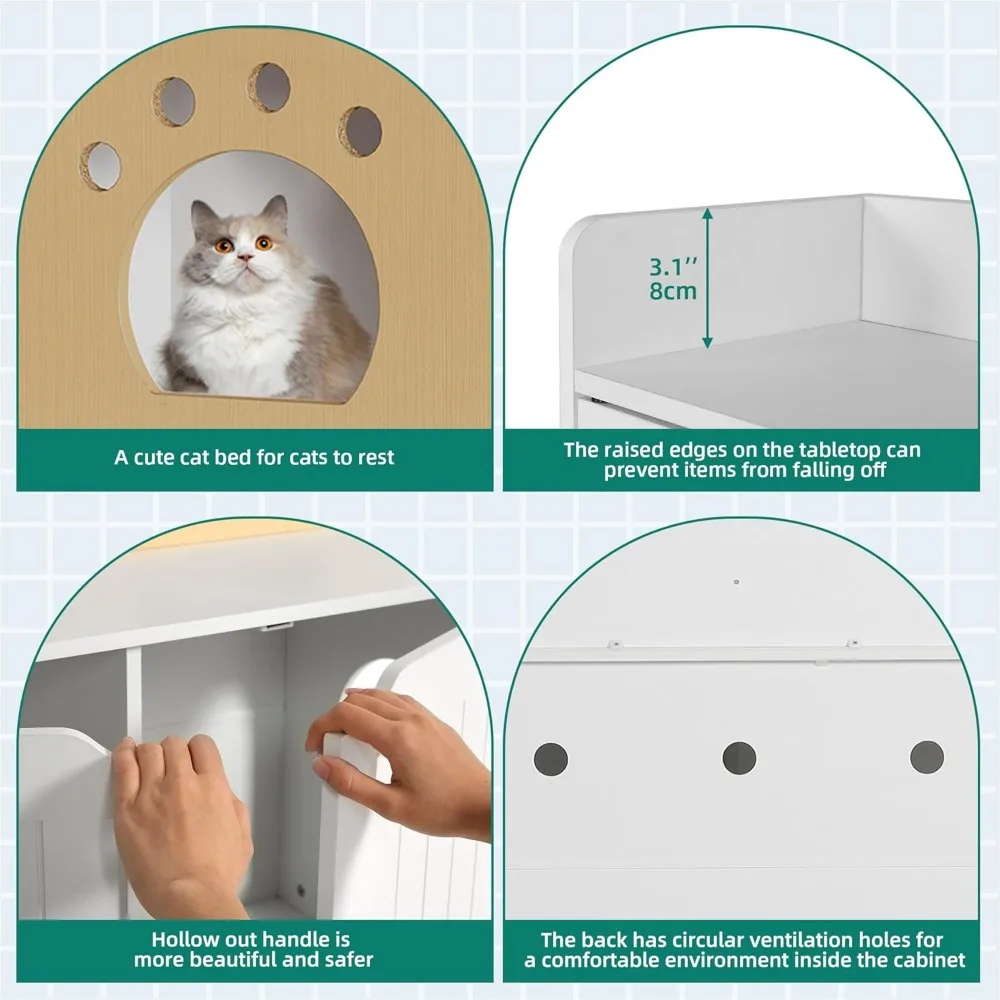 A cute cat bed for cats to rest

3.1''
8cm

The raised edges on the tabletop can prevent items from falling off

Hollow out handle is more beautiful and safer

The back has circular ventilation holes for a comfortable environment inside the cabinet