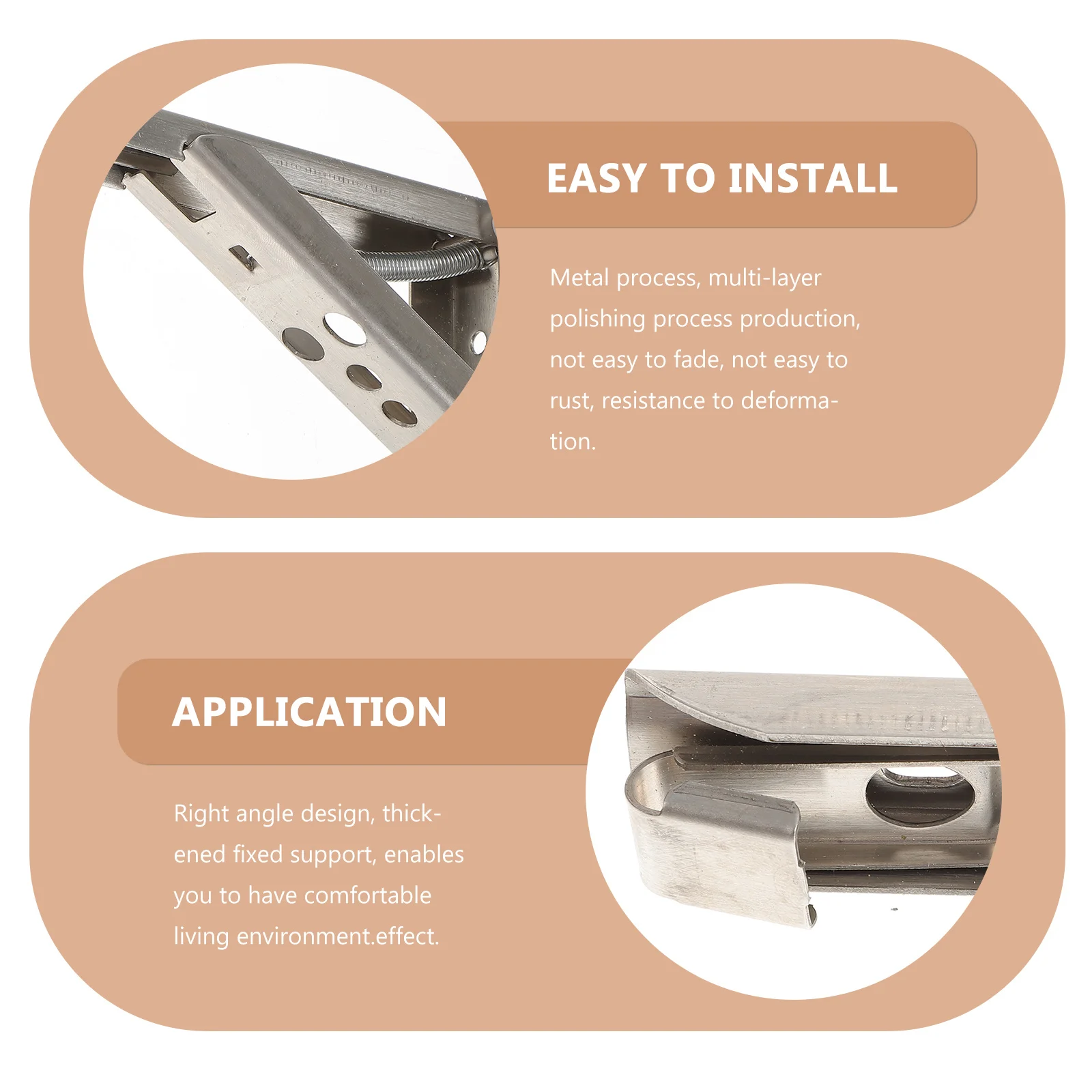 EASY TO INSTALL

Metal process, multi-layer polishing process production, not easy to fade, not easy to rust, resistance to deformation.

APPLICATION

Right angle design, thickened fixed support, enables you to have comfortable living environment.effect.