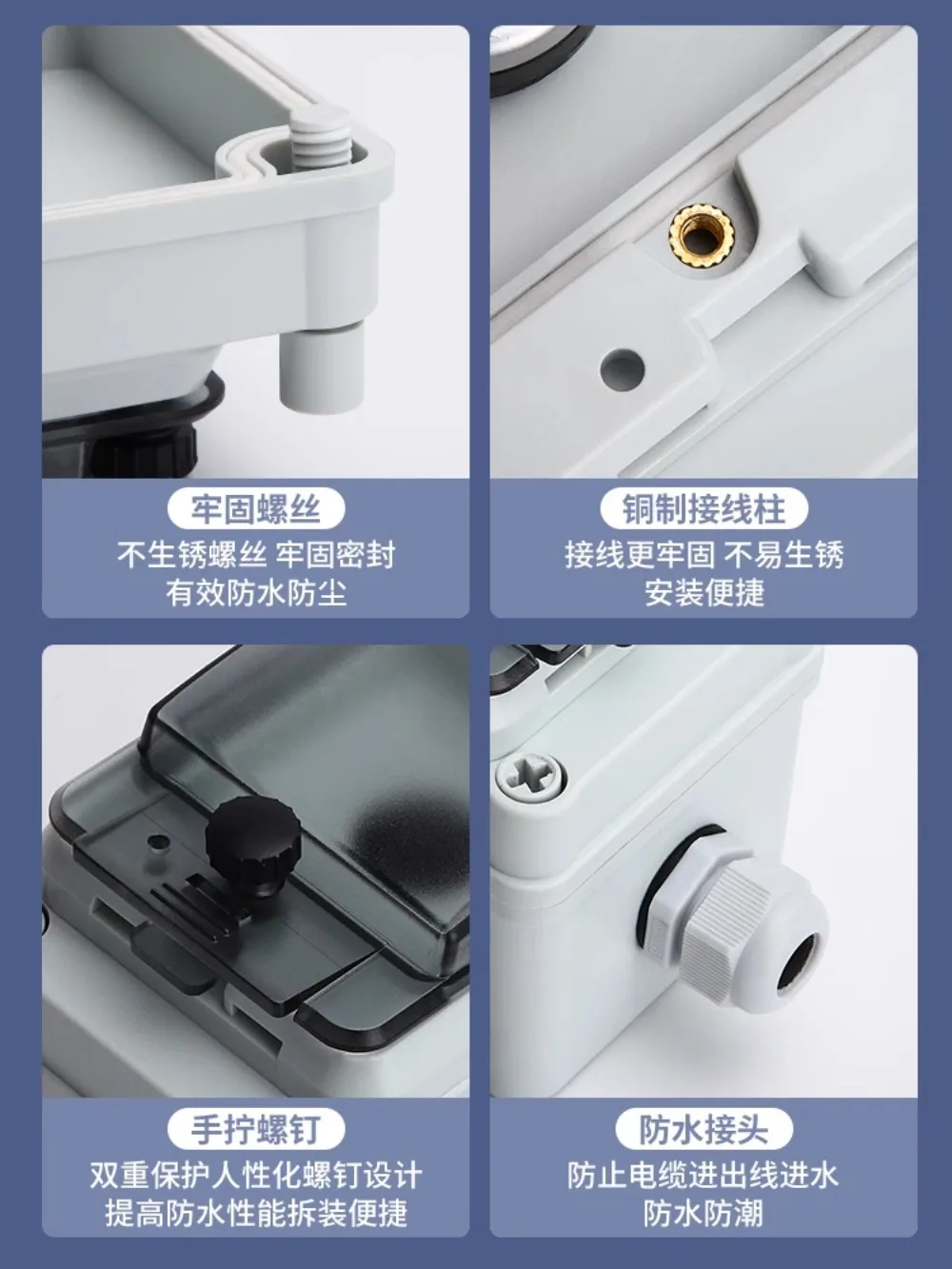 牢固螺丝
不生锈螺丝 牢固密封
有效防水防尘

铜制接线柱
接线更牢固 不易生锈
安装便捷

手拧螺钉
双重保护人性化螺钉设计
提高防水性能拆装便捷

防水接头
防止电缆进出线进水
防水防潮