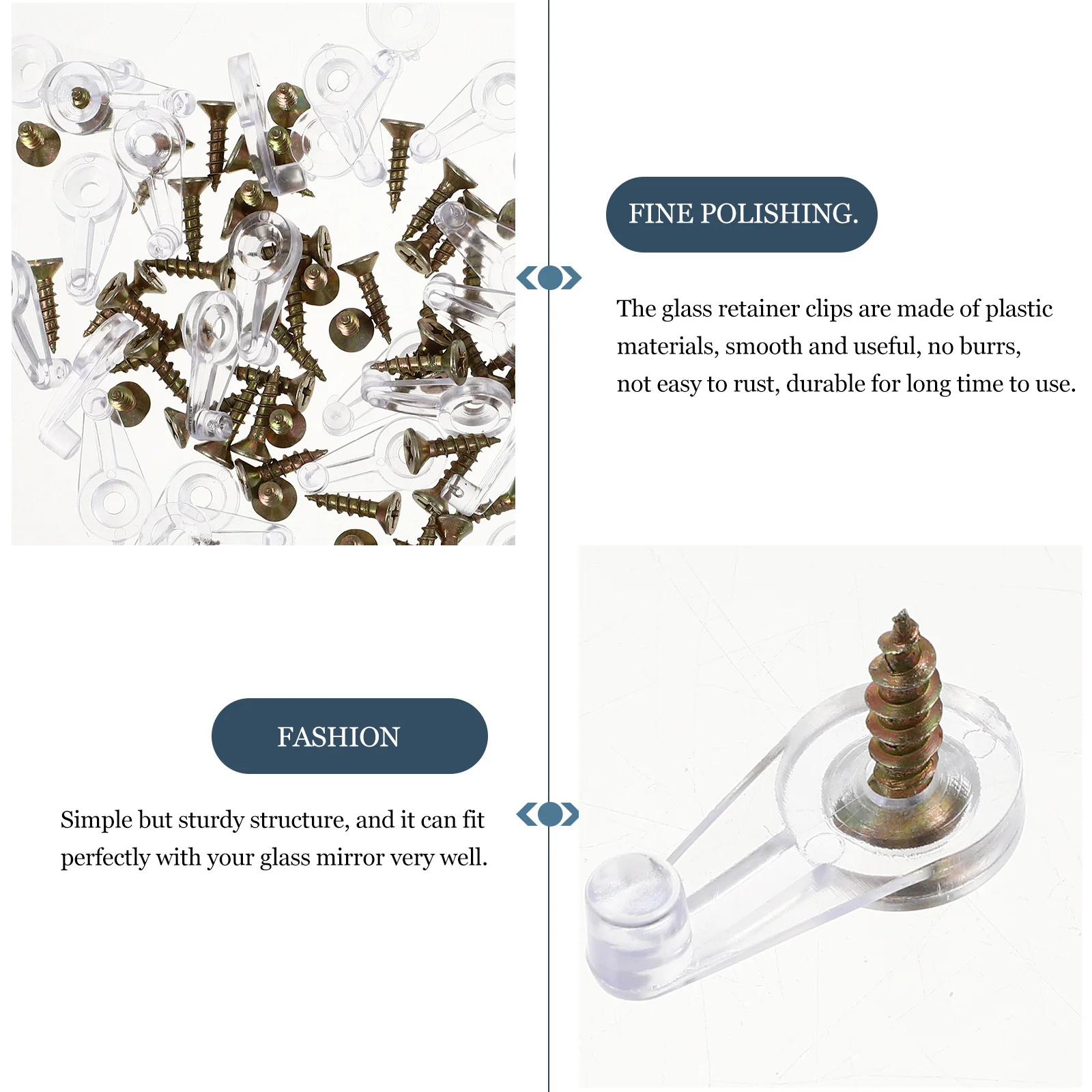 FINE POLISHING.

The glass retainer clips are made of plastic materials, smooth and useful, no burrs, not easy to rust, durable for long time to use.

FASHION

Simple but sturdy structure, and it can fit perfectly with your glass mirror very well.