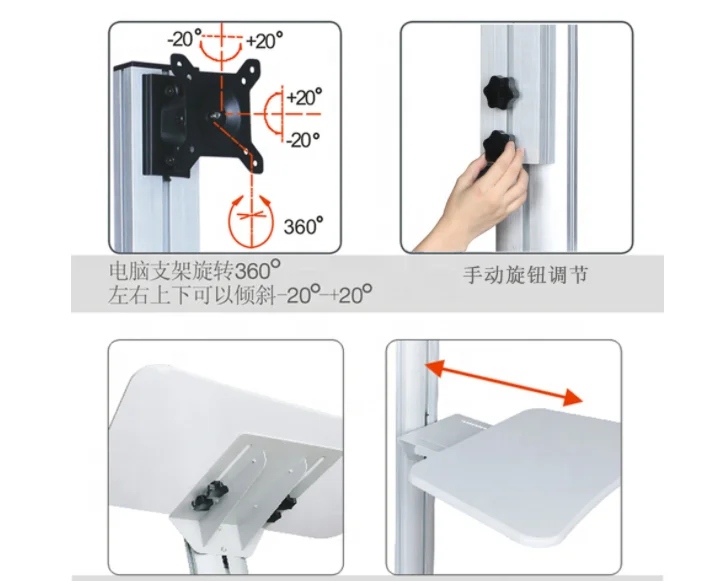 -20° +20°

+20°

-20°

360°

电脑支架旋转360°
左右上下可以倾斜-20°-+20°

手动旋钮调节