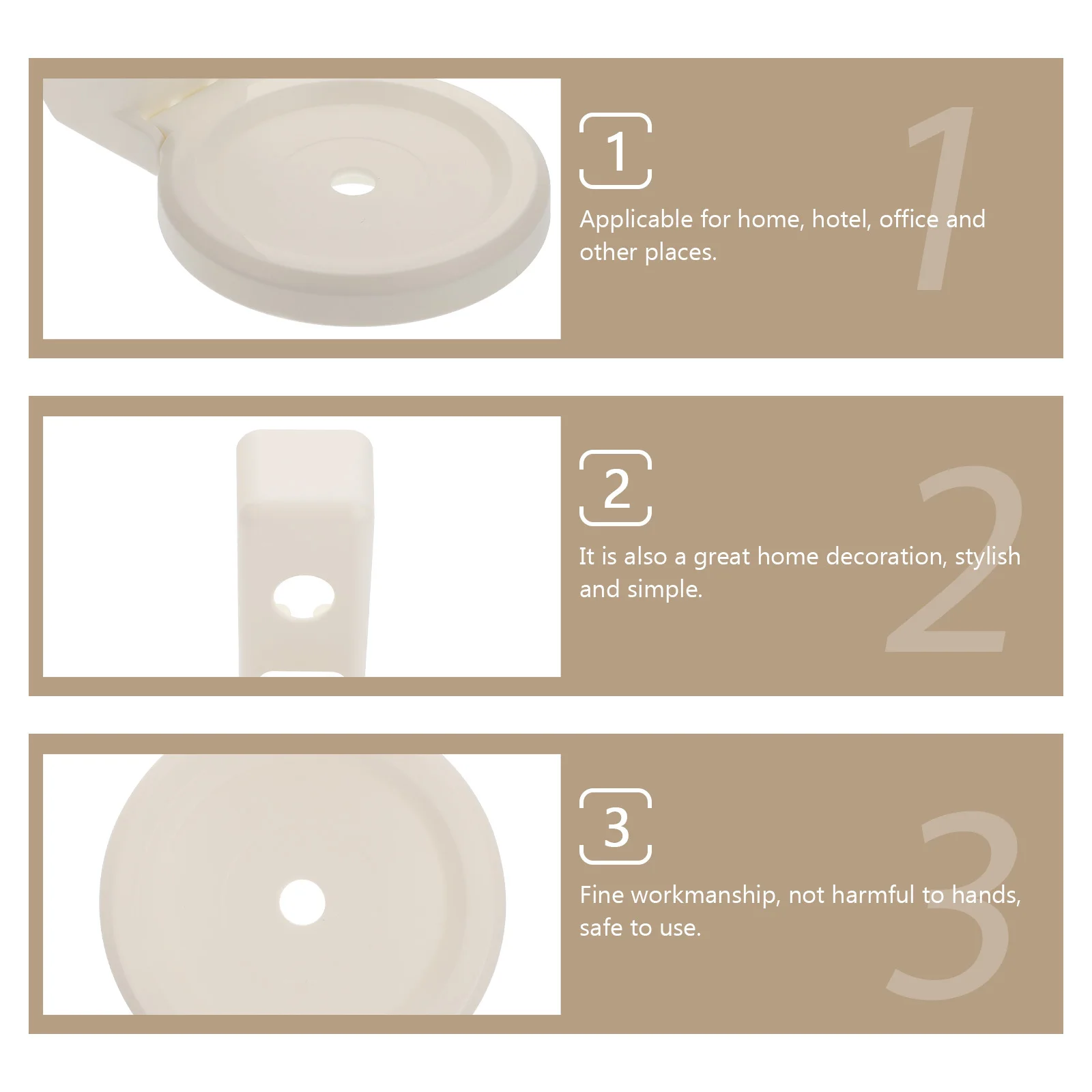 1

1

Applicable for home, hotel, office and other places.

2

2

It is also a great home decoration, stylish and simple.

3

3

Fine workmanship, not harmful to hands, safe to use.