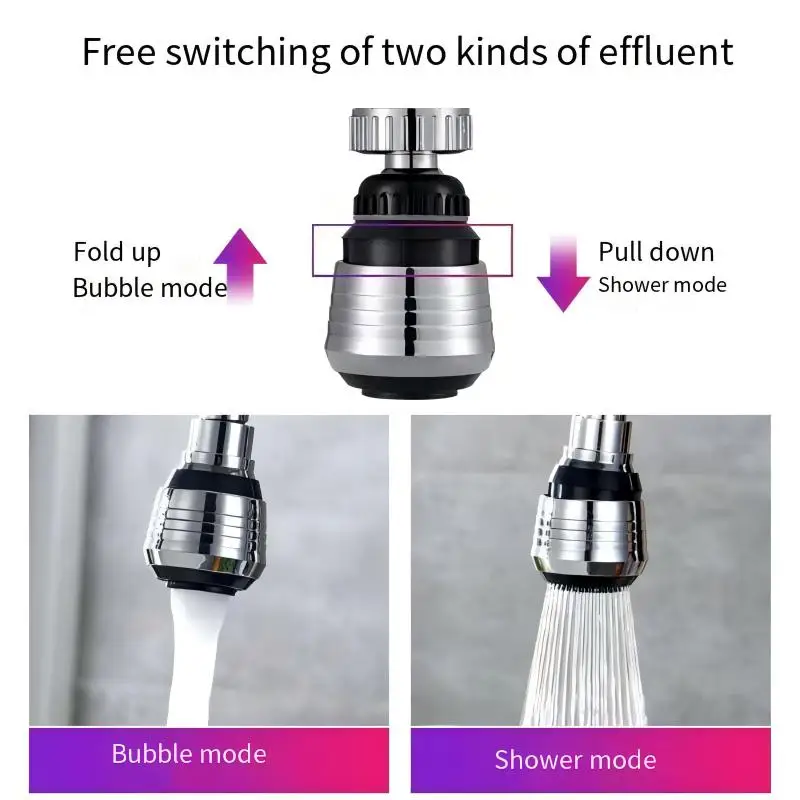 Free switching of two kinds of effluent

Fold up
Bubble mode

Pull down
Shower mode

Bubble mode

Shower mode