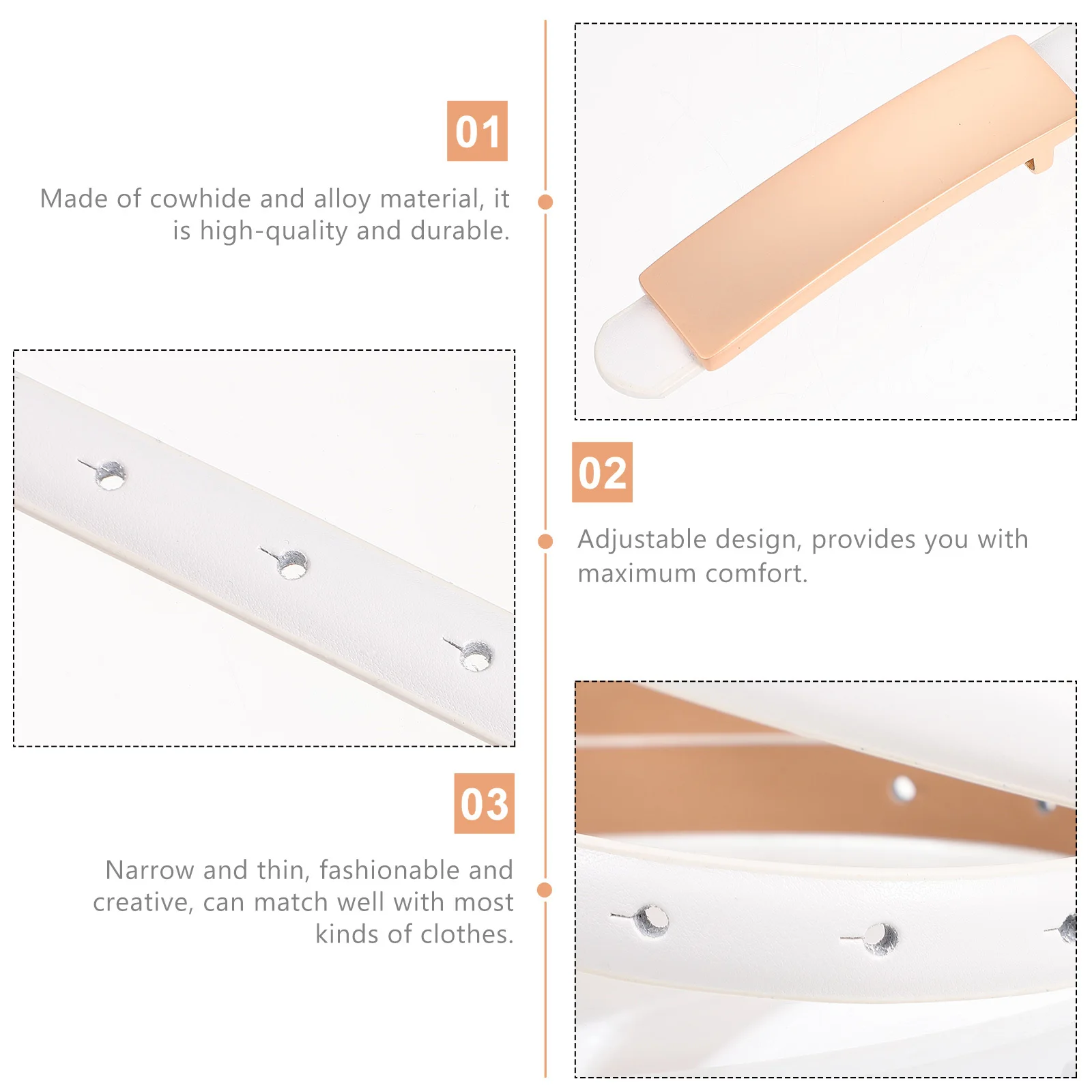 01

Made of cowhide and alloy material, it is high-quality and durable.

02

Adjustable design, provides you with maximum comfort.

03

Narrow and thin, fashionable and creative, can match well with most kinds of clothes.