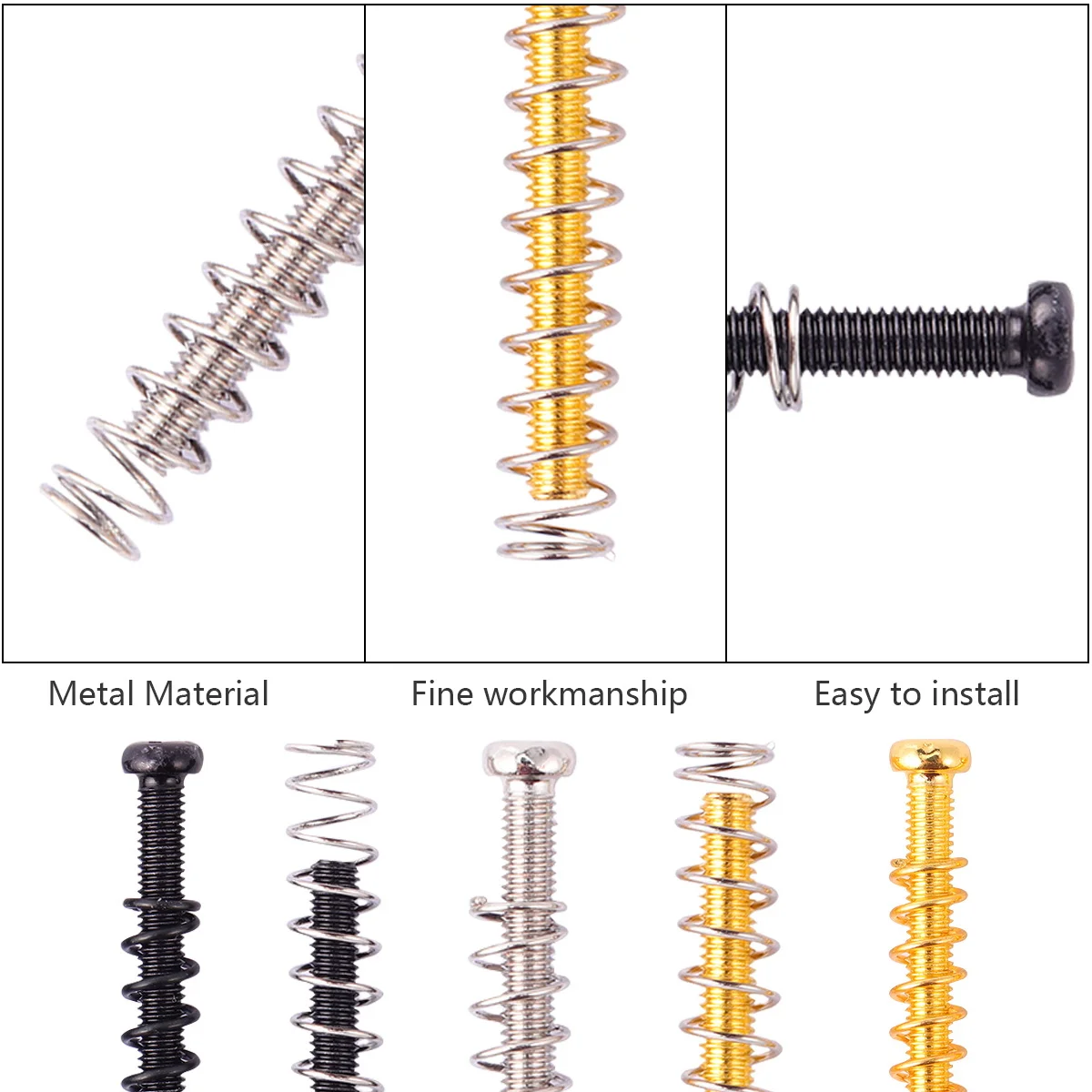 Metal Material

Fine workmanship

Easy to install