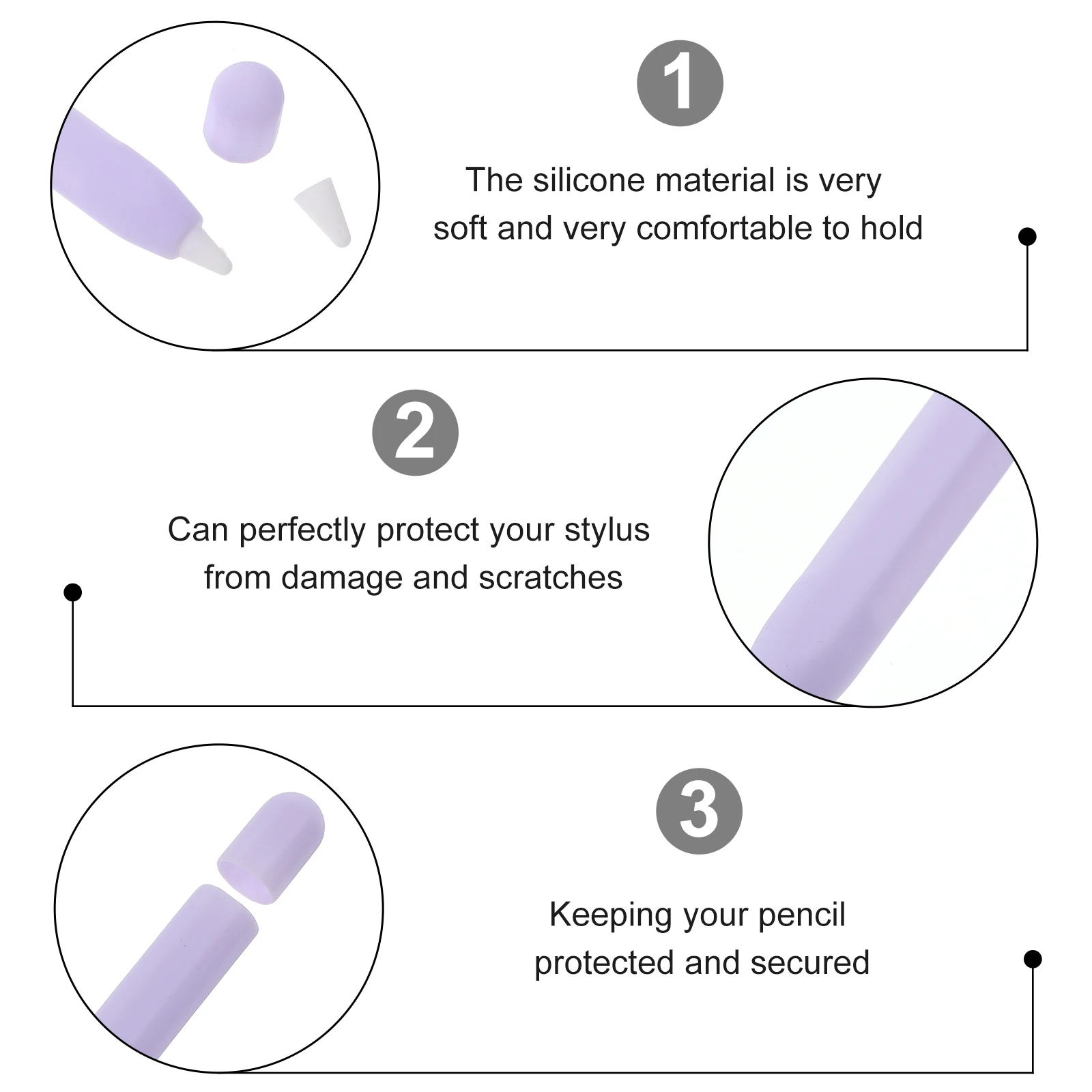 1

The silicone material is very soft and very comfortable to hold

2

Can perfectly protect your stylus from damage and scratches

3

Keeping your pencil protected and secured