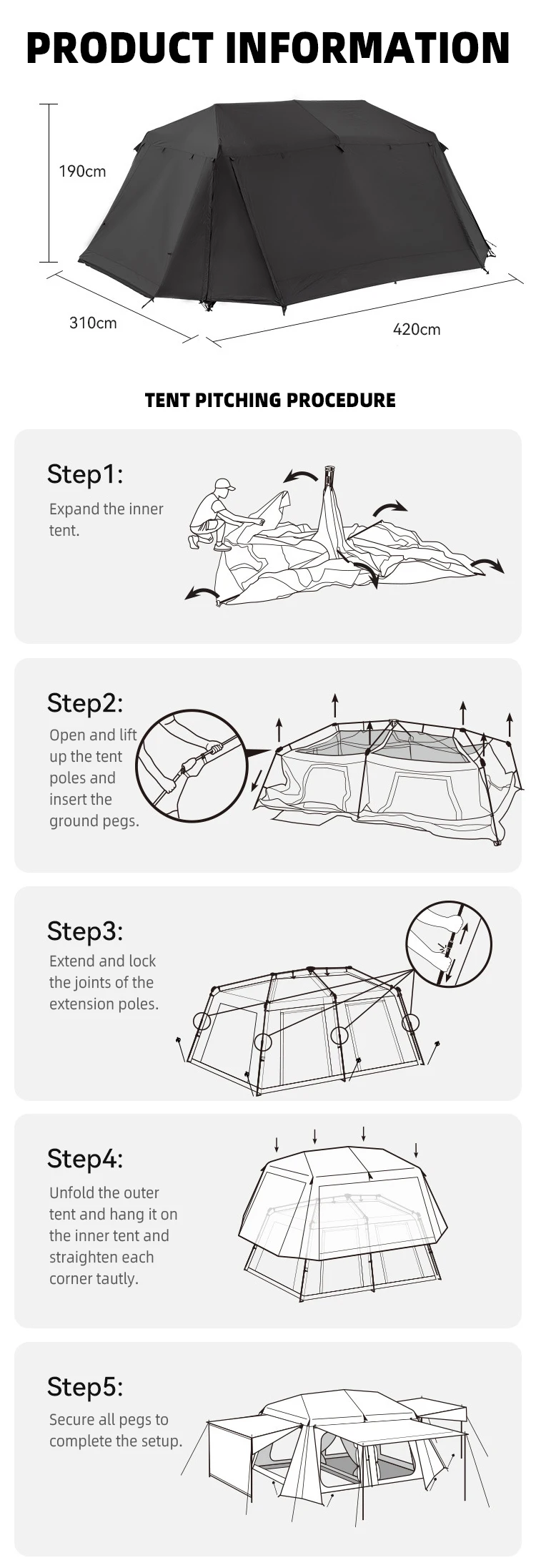 PRODUCT INFORMATION

190cm

310cm

420cm

TENT PITCHING PROCEDURE

Step1:

Expand the inner tent.

Step2:

Open and lift up the tent poles and insert the ground pegs.

Step3:

Extend and lock the joints of the extension poles.

Step4:

Unfold the outer tent and hang it on the inner tent and straighten each corner tautly.

Step5:

Secure all pegs to complete the setup.