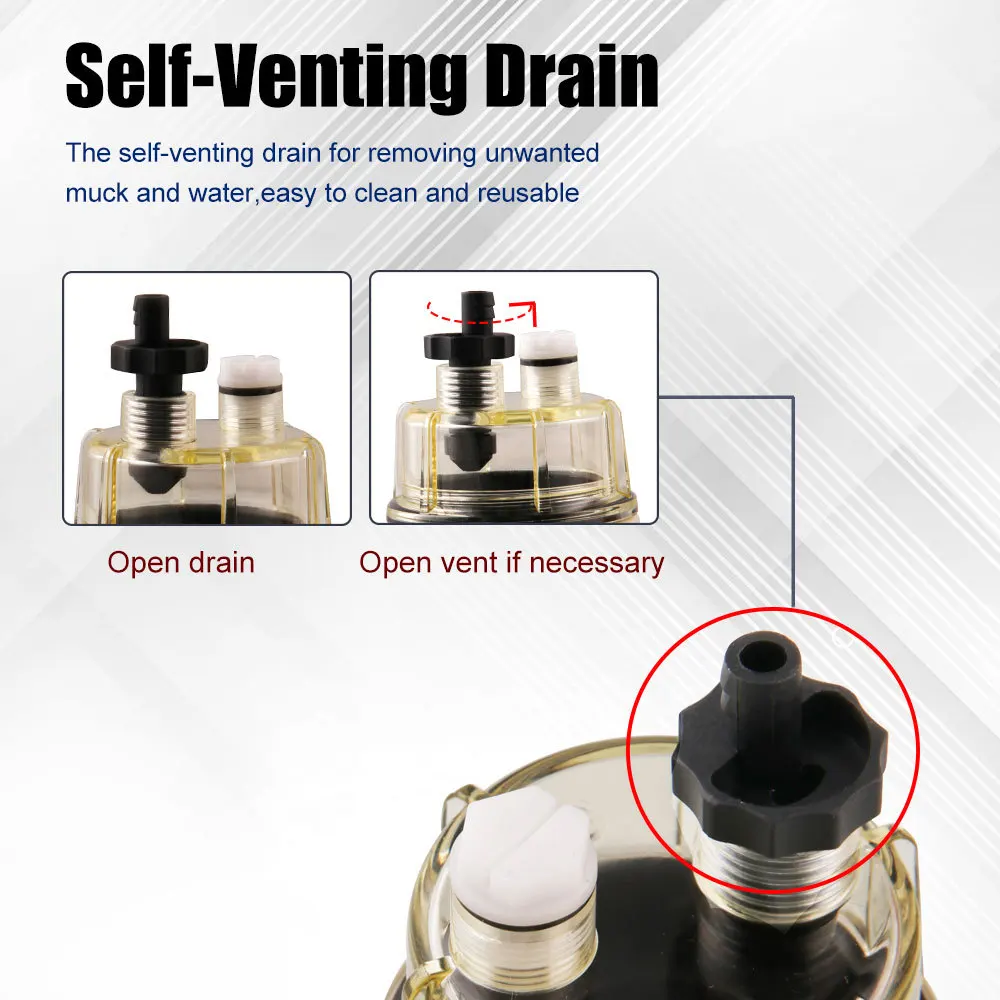 Self-Venting Drain

The self-venting drain for removing unwanted muck and water,easy to clean and reusable

Open drain

Open vent if necessary