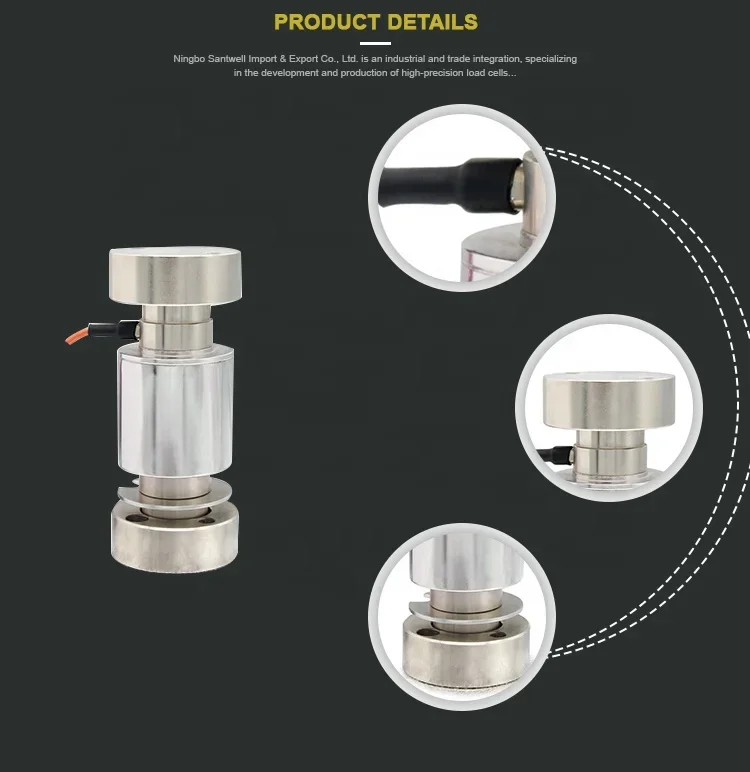 PRODUCT DETAILS

Ningbo Santwell Import & Export Co., Ltd. is an industrial and trade integration, specializing in the development and production of high-precision load cells...