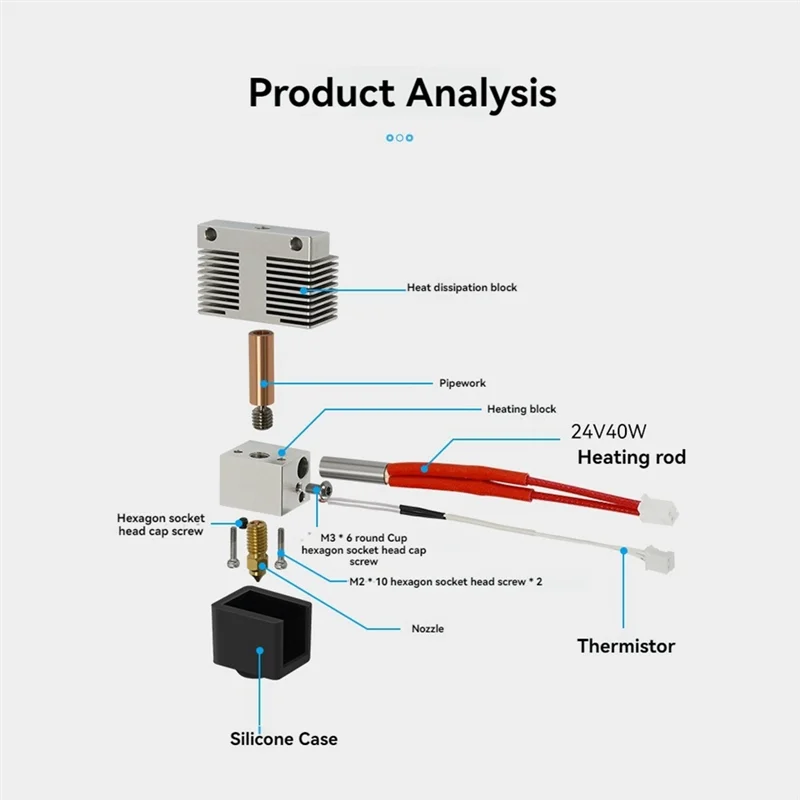 Product Analysis

Heat dissipation block

Pipework

Heating block

24V40W
Heating rod

Hexagon socket head cap screw

M3 * 6 round Cup hexagon socket head cap screw

M2 * 10 hexagon socket head screw * 2

Nozzle

Thermistor

Silicone Case