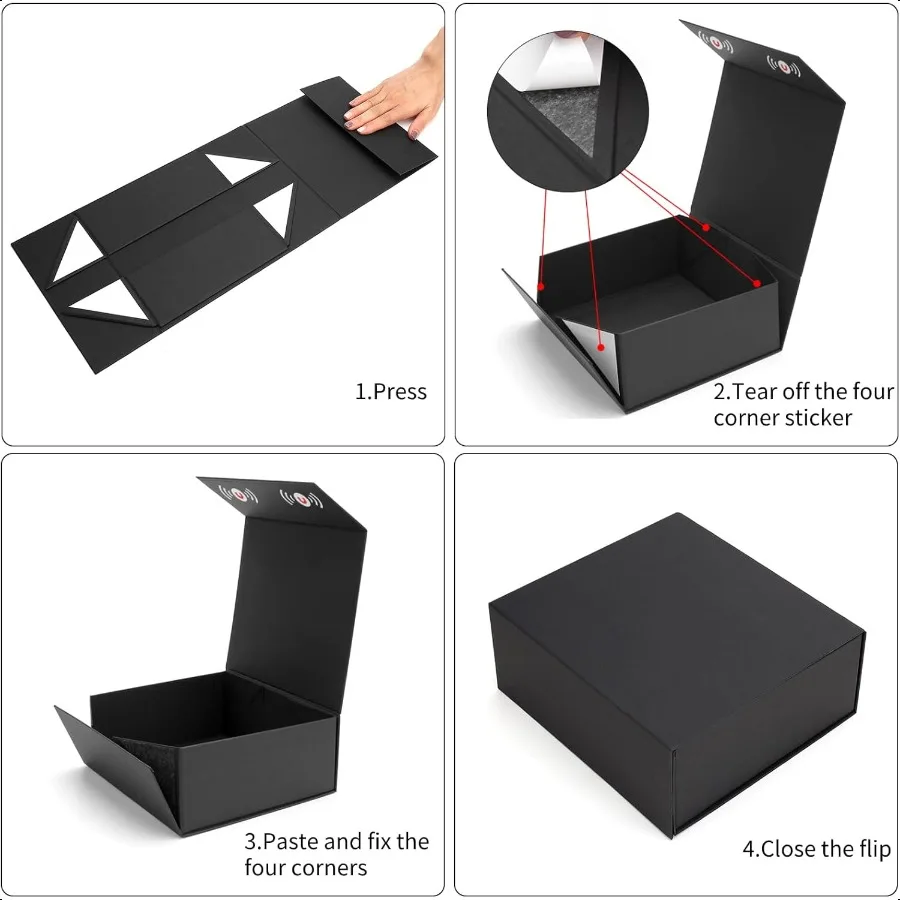 1.Press

2.Tear off the four corner sticker

3.Paste and fix the four corners

4.Close the flip