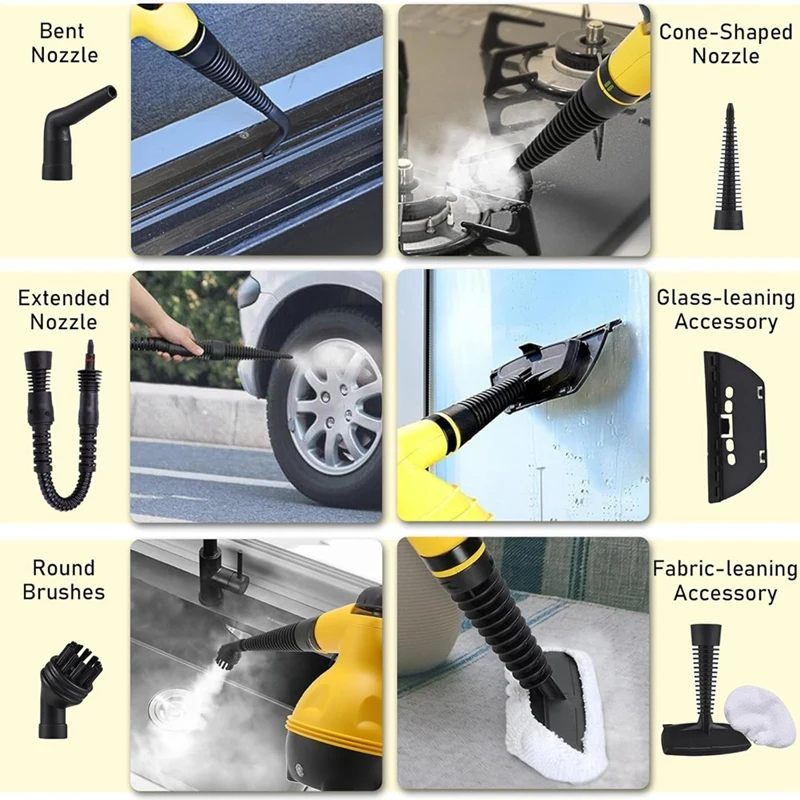 Bent Nozzle

Cone-Shaped Nozzle

Extended Nozzle

Glass-leaning Accessory

Round Brushes

Fabric-leaning Accessory