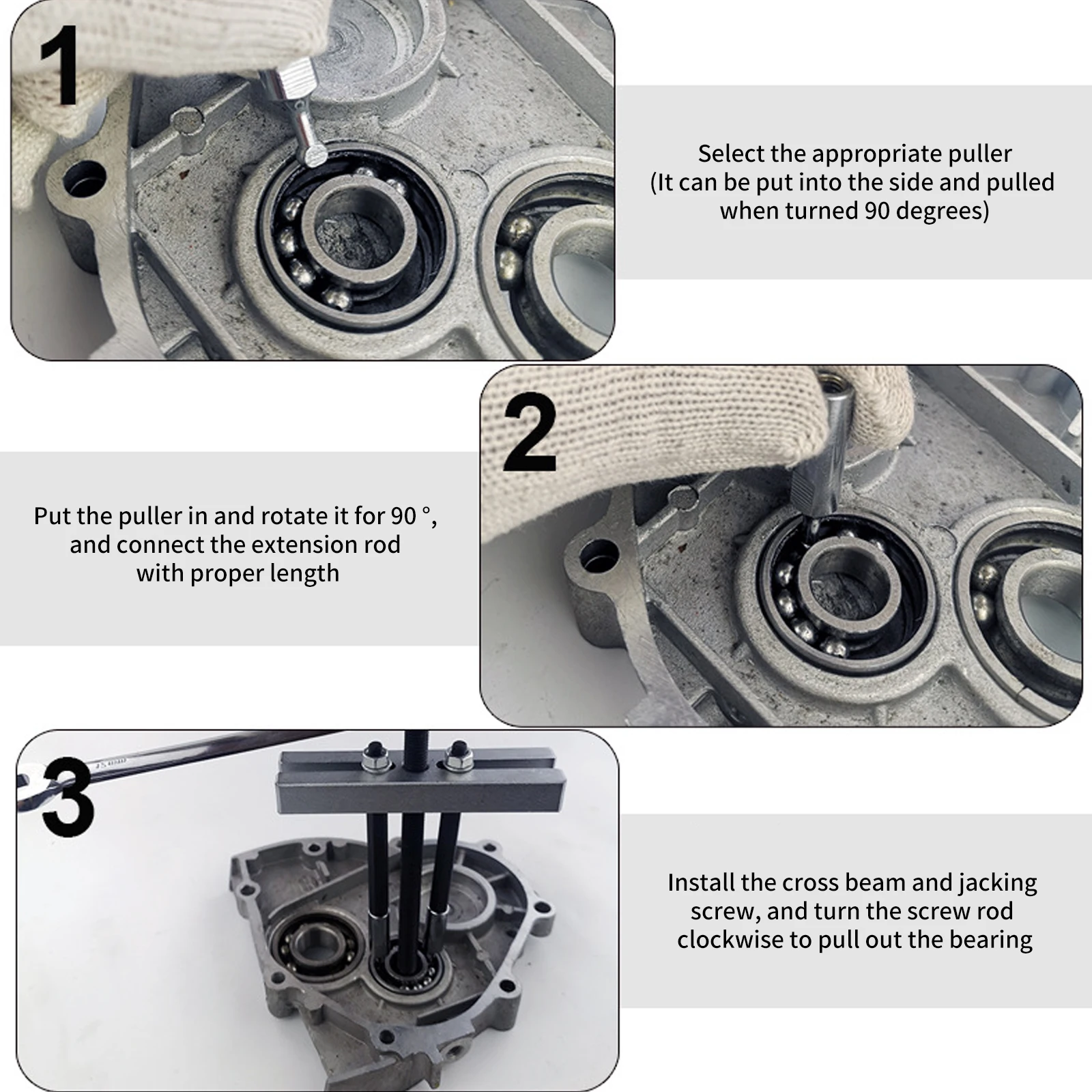 1

Select the appropriate puller
(It can be put into the side and pulled when turned 90 degrees)

2

Put the puller in and rotate it for 90 °, and connect the extension rod with proper length

3

Install the cross beam and jacking screw, and turn the screw rod clockwise to pull out the bearing