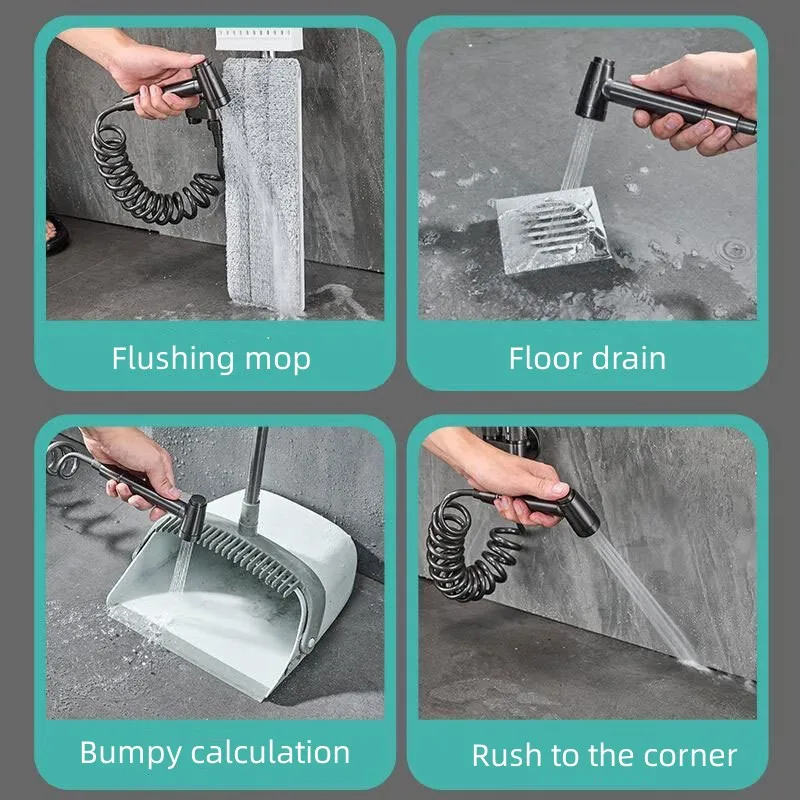 Flushing mop

Floor drain

Bumpy calculation

Rush to the corner