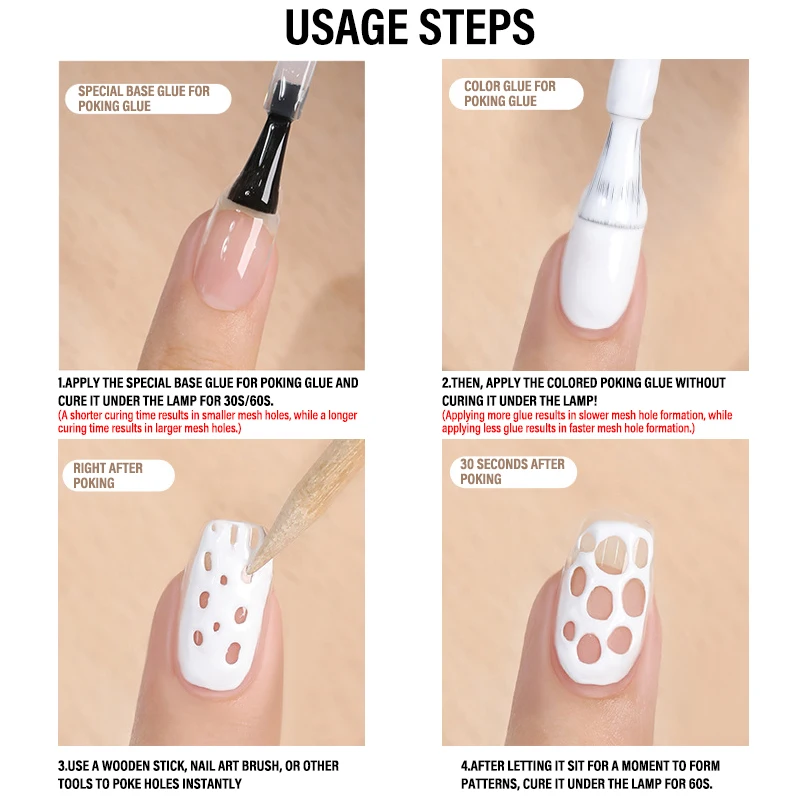 USAGE STEPS

SPECIAL BASE GLUE FOR POKING GLUE

1.APPLY THE SPECIAL BASE GLUE FOR POKING GLUE AND CURE IT UNDER THE LAMP FOR 30S/60S.
(A shorter curing time results in smaller mesh holes, while a longer curing time results in larger mesh holes.)

COLOR GLUE FOR POKING GLUE

2.THEN, APPLY THE COLORED POKING GLUE WITHOUT CURING IT UNDER THE LAMP!
(Applying more glue results in slower mesh hole formation, while applying less glue results in faster mesh hole formation.)

RIGHT AFTER POKING

3.USE A WOODEN STICK, NAIL ART BRUSH, OR OTHER TOOLS TO POKE HOLES INSTANTLY

30 SECONDS AFTER POKING

4.AFTER LETTING IT SIT FOR A MOMENT TO FORM PATTERNS, CURE IT UNDER THE LAMP FOR 60S.