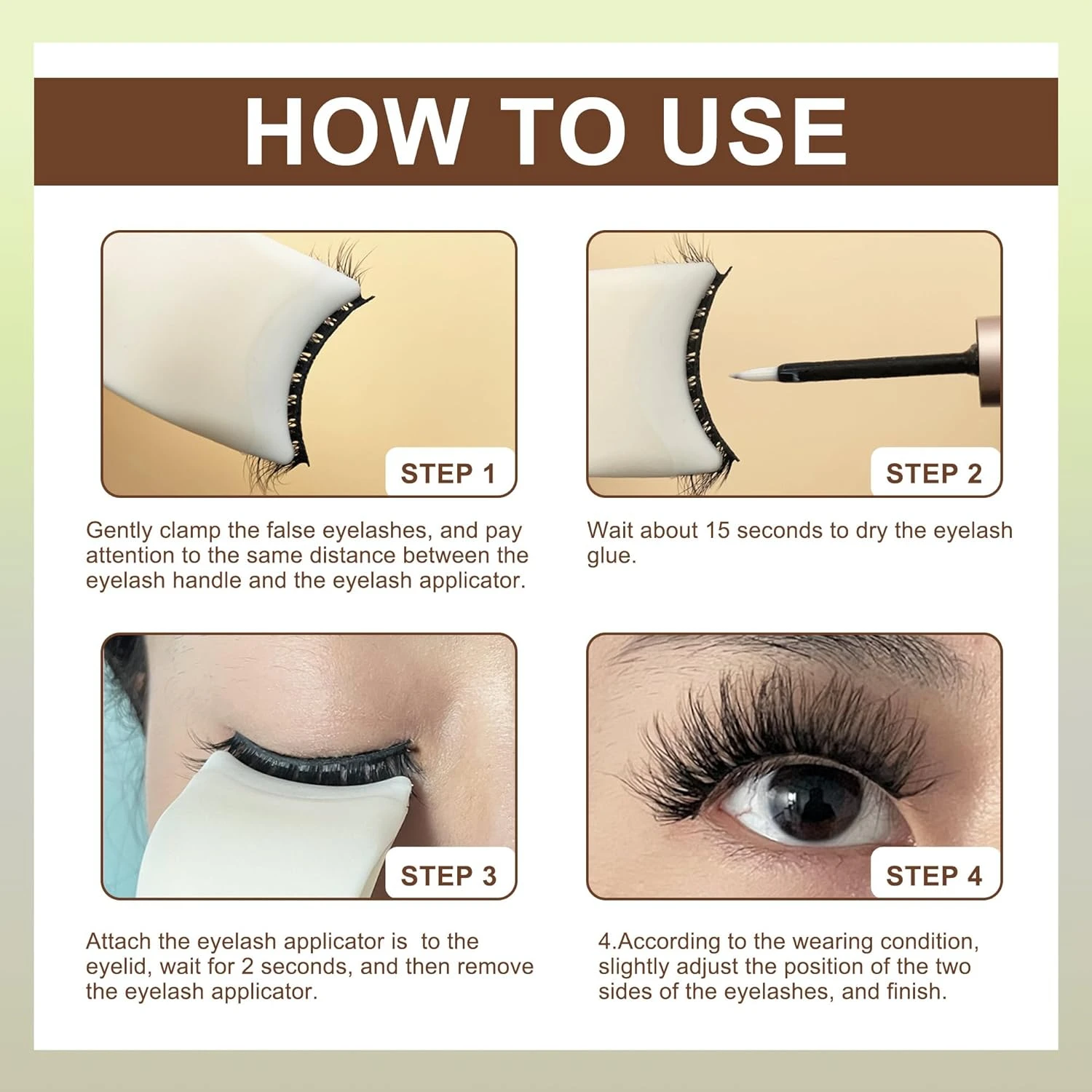 HOW TO USE

STEP 1

Gently clamp the false eyelashes, and pay attention to the same distance between the eyelash handle and the eyelash applicator.

STEP 2

Wait about 15 seconds to dry the eyelash glue.

STEP 3

Attach the eyelash applicator is to the eyelid, wait for 2 seconds, and then remove the eyelash applicator.

STEP 4

4.According to the wearing condition, slightly adjust the position of the two sides of the eyelashes, and finish.