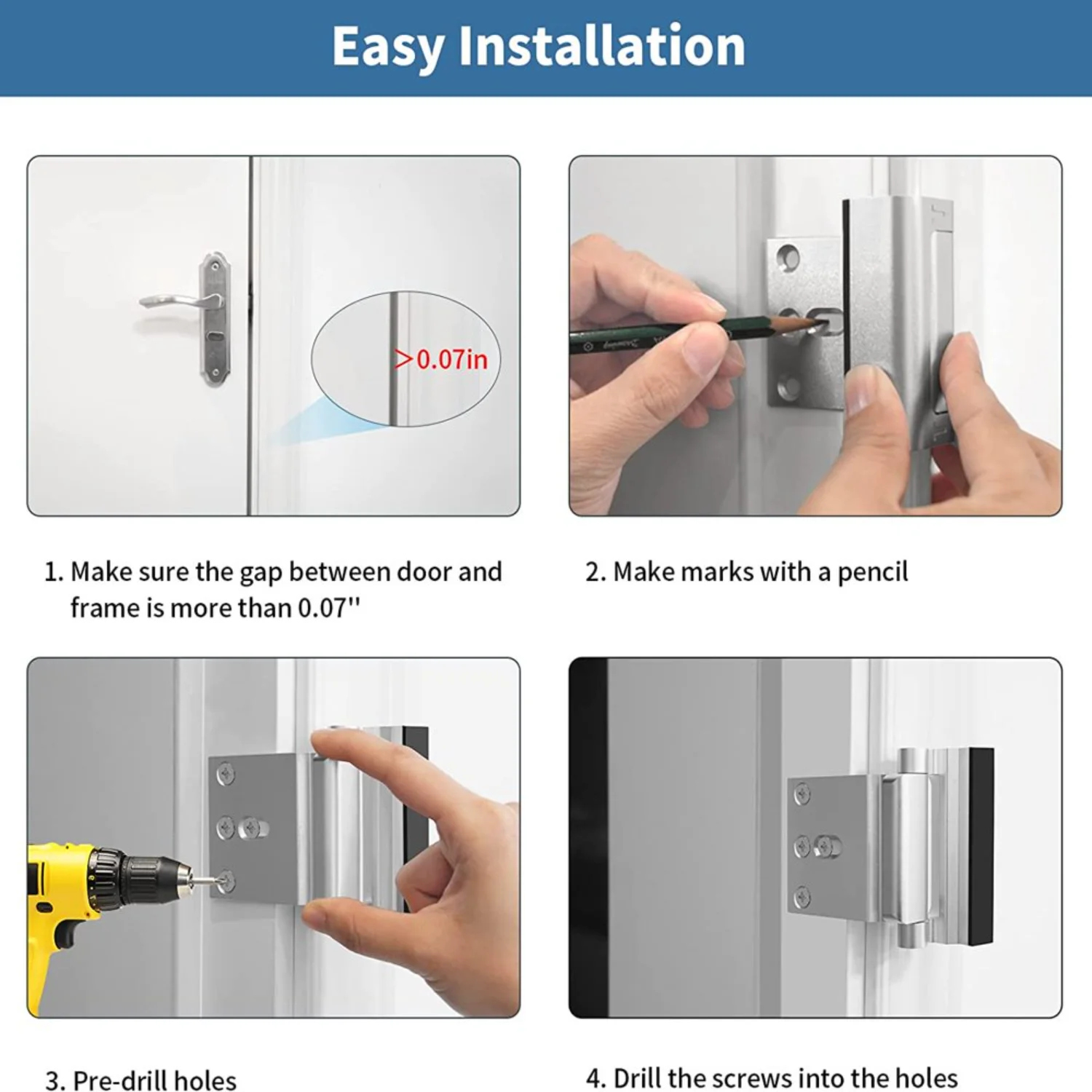 Easy Installation

>0.07in

1. Make sure the gap between door and frame is more than 0.07''

2. Make marks with a pencil

3. Pre-drill holes

4. Drill the screws into the holes