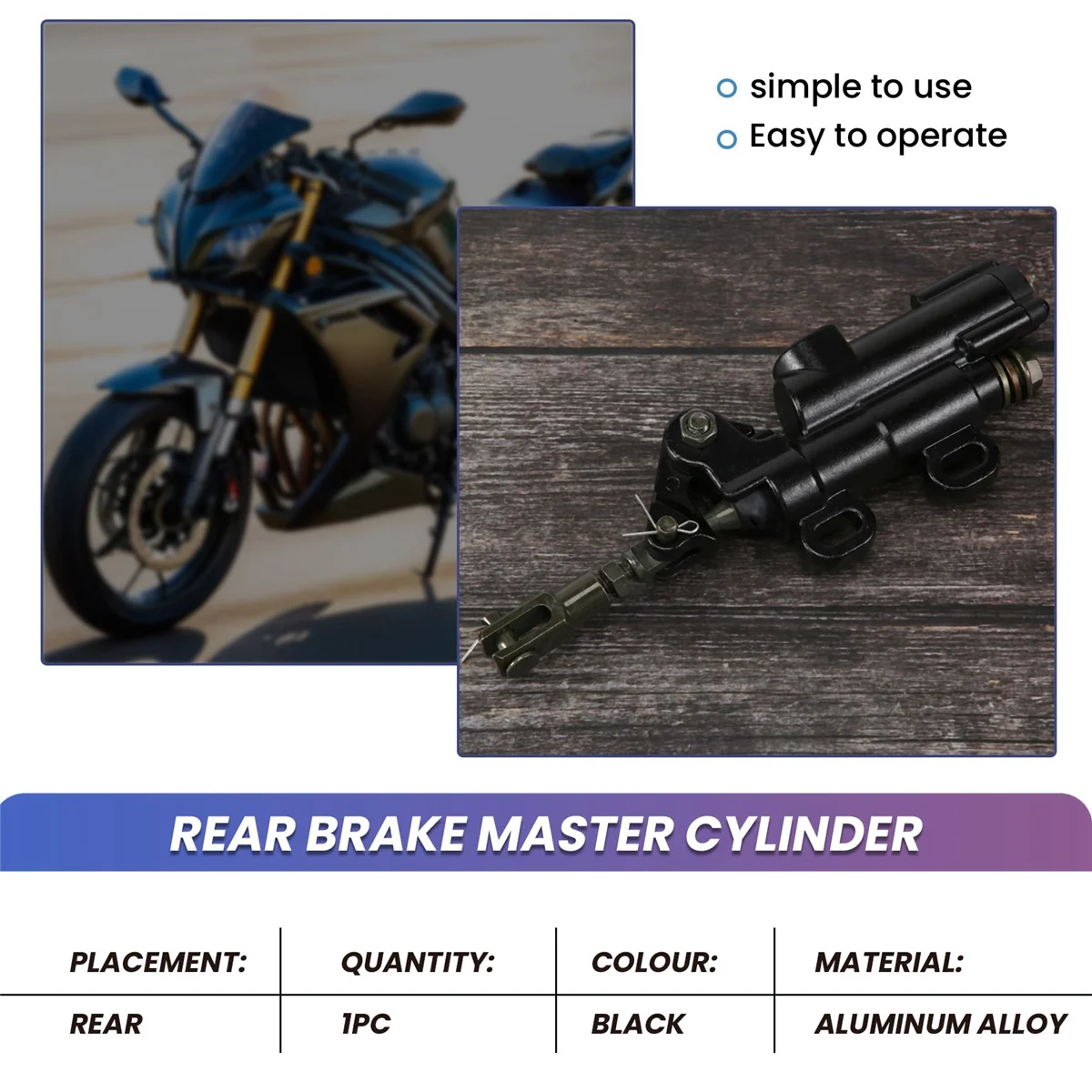 simple to use
Easy to operate

REAR BRAKE MASTER CYLINDER

| PLACEMENT: | QUANTITY: | COLOUR: | MATERIAL: |
|---|---|---|---|
| REAR | 1PC | BLACK | ALUMINUM ALLOY |