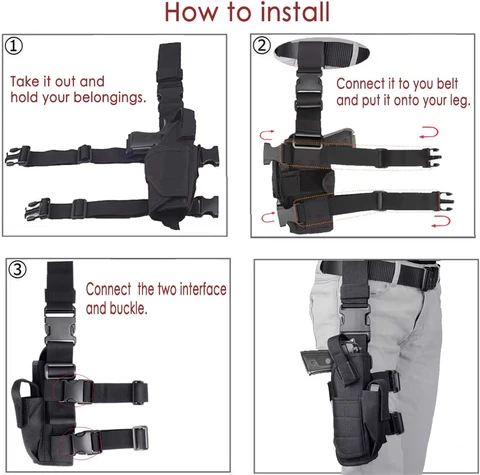 How to install

①

Take it out and hold your belongings.

②

Connect it to you belt and put it onto your leg.

③

Connect the two interface and buckle.