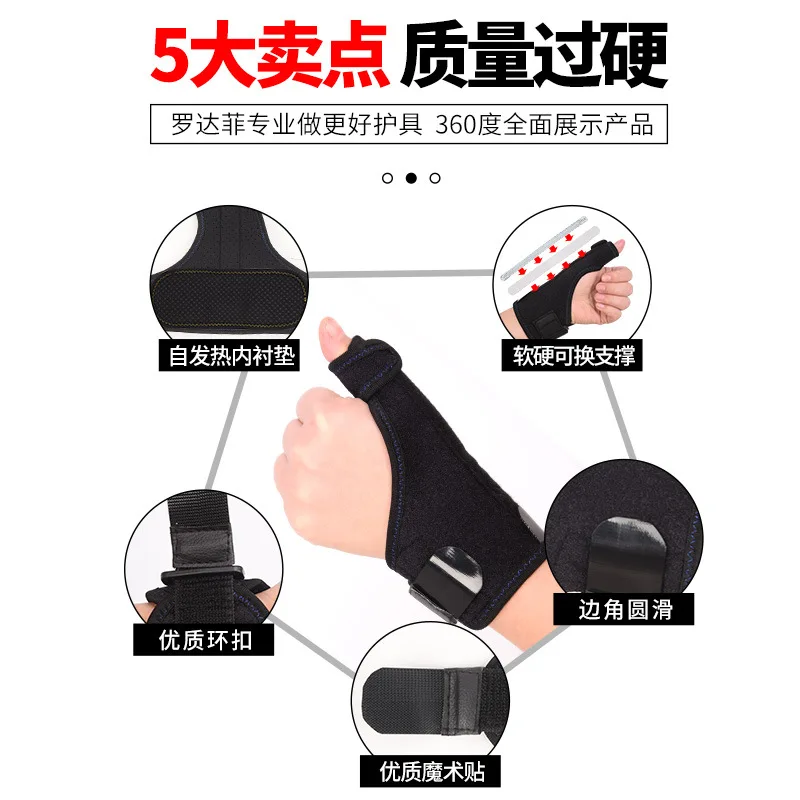 5大卖点 质量过硬

罗达菲专业做更好护具 360度全面展示产品

自发热内衬垫

软硬可换支撑

优质环扣

边角圆滑

优质魔术贴