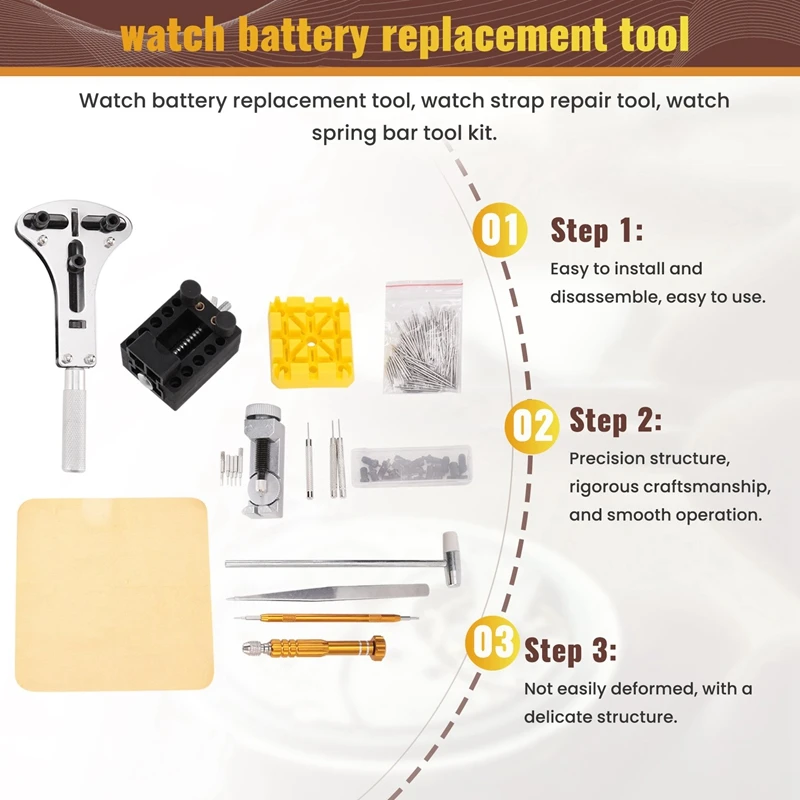 watch battery replacement tool

Watch battery replacement tool, watch strap repair tool, watch spring bar tool kit.

01 Step 1:
Easy to install and disassemble, easy to use.

02 Step 2:
Precision structure, rigorous craftsmanship, and smooth operation.

03 Step 3:
Not easily deformed, with a delicate structure.