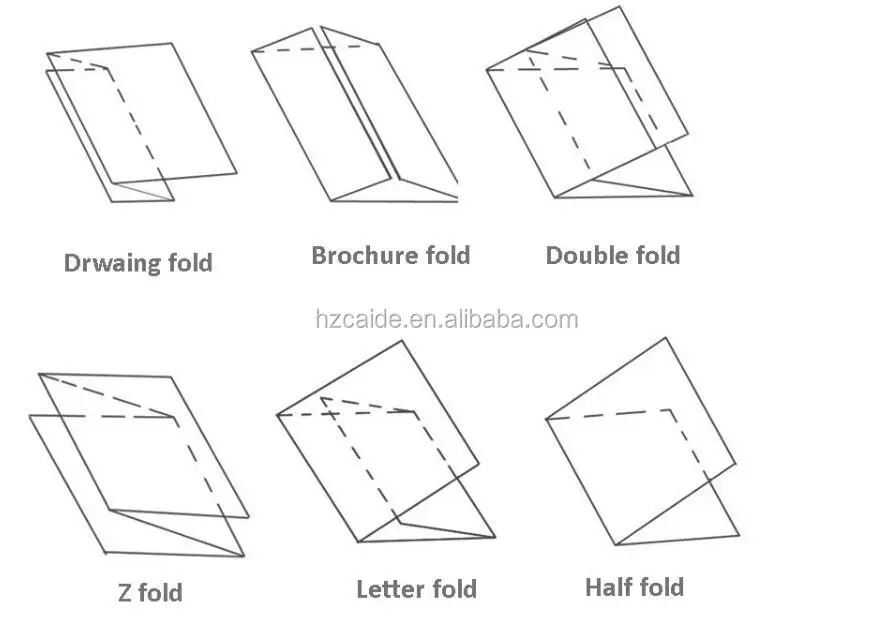 Drwaing fold

Brochure fold

Double fold

hzcaide.en.alibaba.com

Z fold

Letter fold

Half fold