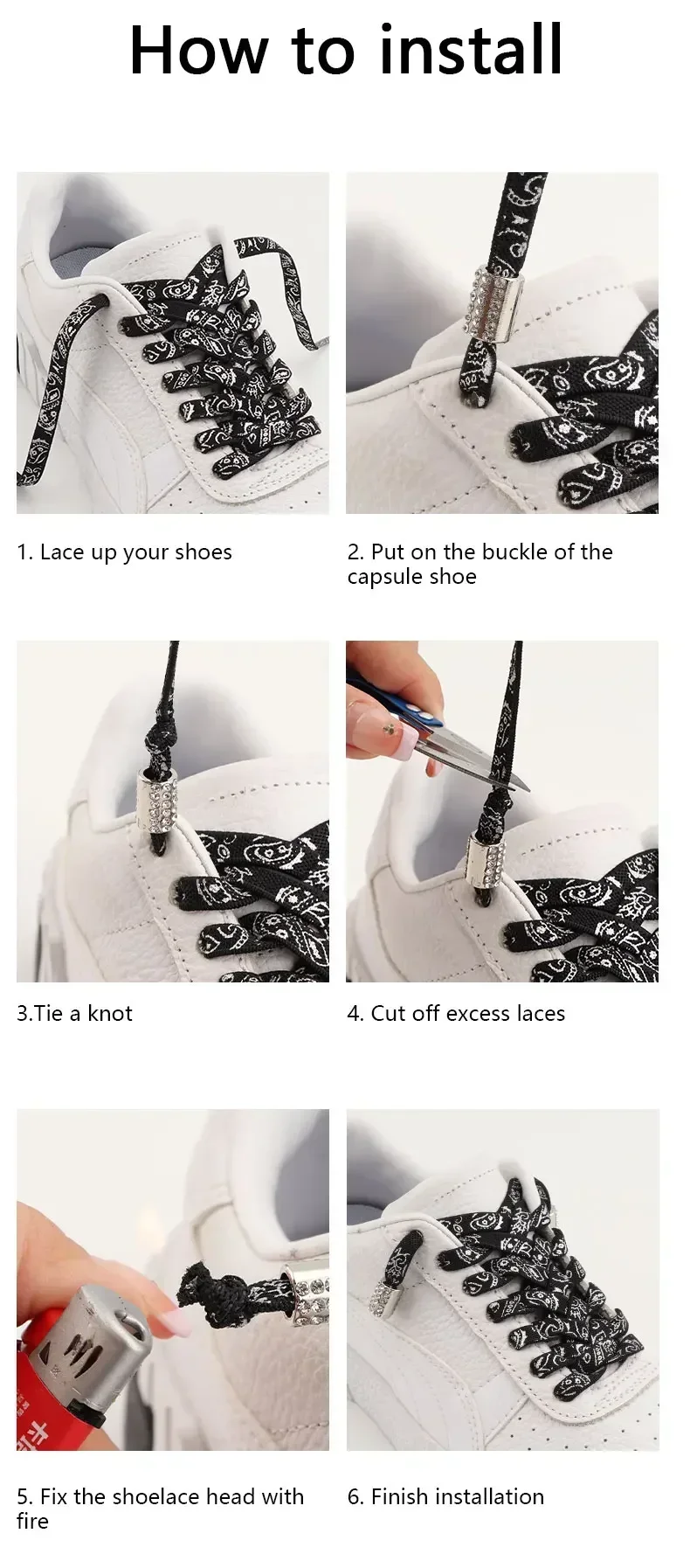 How to install

1. Lace up your shoes

2. Put on the buckle of the capsule shoe

3.Tie a knot

4. Cut off excess laces

5. Fix the shoelace head with fire

6. Finish installation