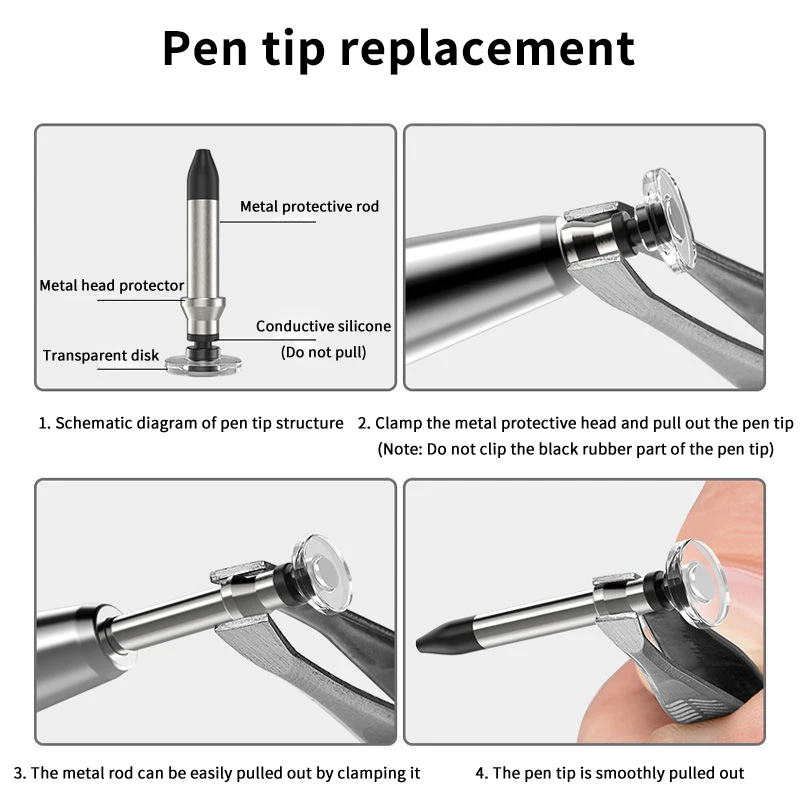 Pen tip replacement

Metal protective rod

Metal head protector

Conductive silicone
(Do not pull)

Transparent disk

1. Schematic diagram of pen tip structure

2. Clamp the metal protective head and pull out the pen tip
(Note: Do not clip the black rubber part of the pen tip)

3. The metal rod can be easily pulled out by clamping it

4. The pen tip is smoothly pulled out