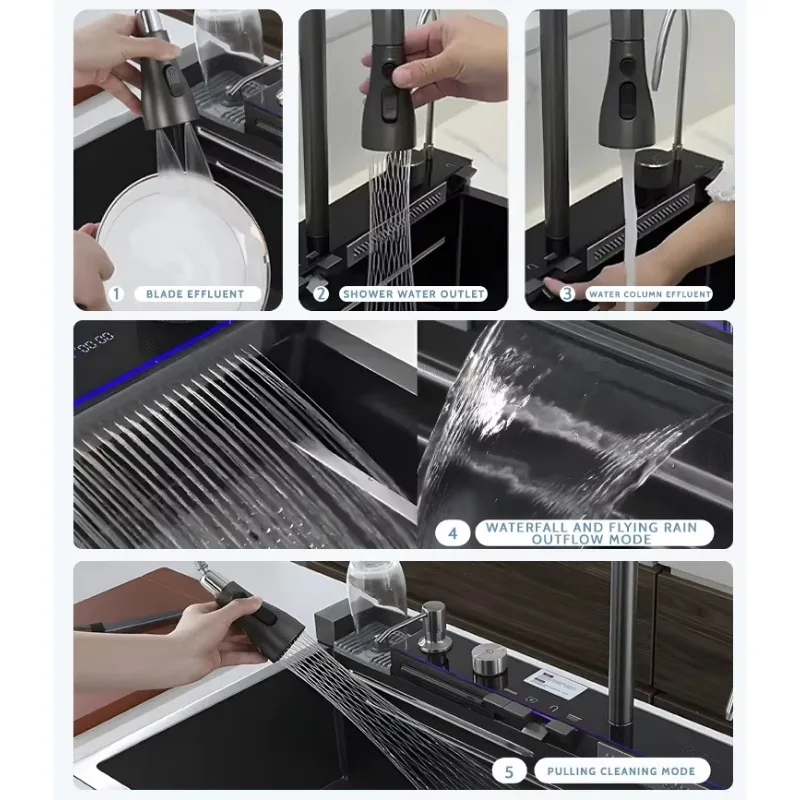 1 BLADE EFFLUENT

2 SHOWER WATER OUTLET

3 WATER COLUMN EFFLUENT

4 WATERFALL AND FLYING RAIN OUTFLOW MODE

5 PULLING CLEANING MODE