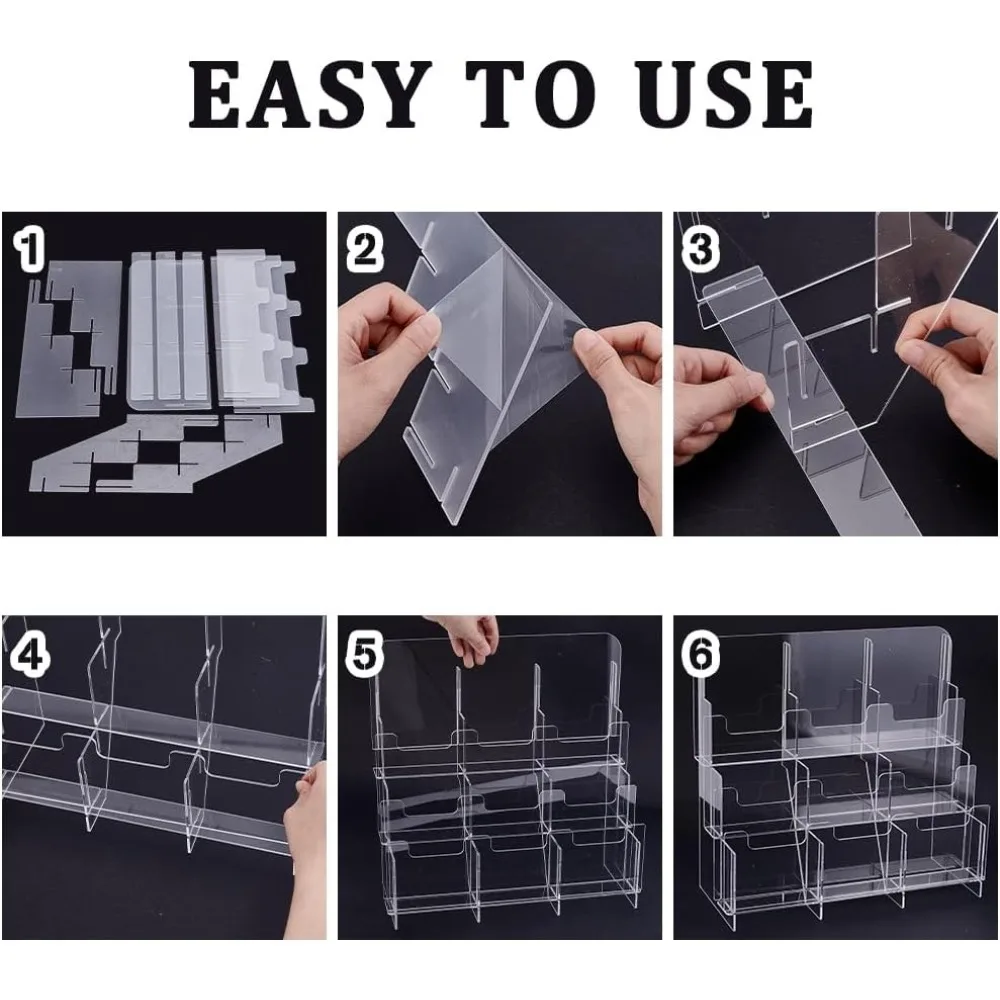 EASY TO USE

1

2

3

4

5

6