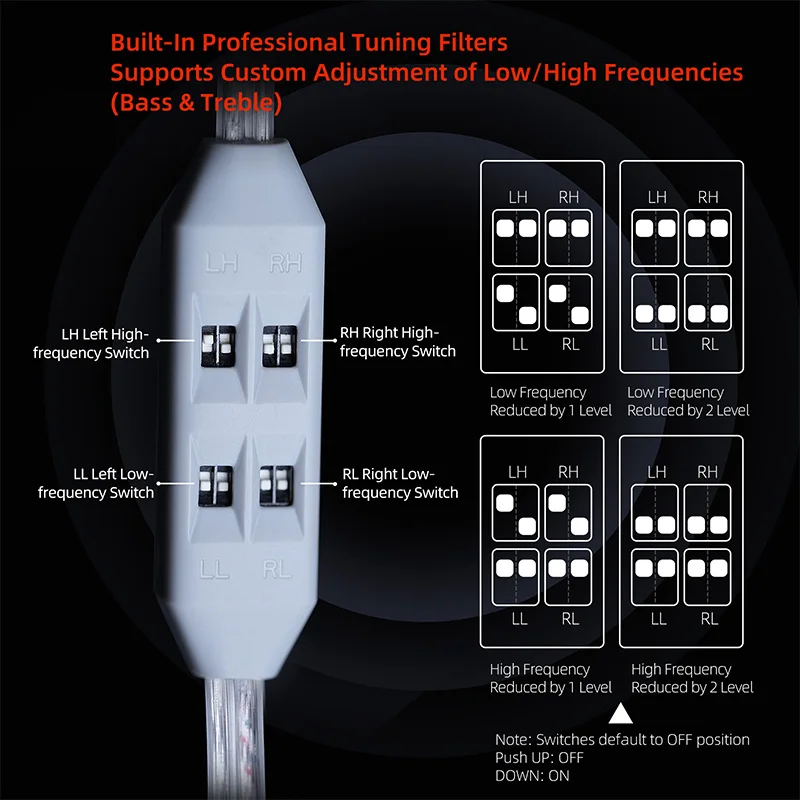 Built-In Professional Tuning Filters
Supports Custom Adjustment of Low/High Frequencies (Bass & Treble)

LH RH

LH Left High-frequency Switch

RH Right High-frequency Switch

LL Left Low-frequency Switch

RL Right Low-frequency Switch

LL RL

LH RH
LL RL
Low Frequency Reduced by 1 Level

LH RH
LL RL
Low Frequency Reduced by 2 Level

LH RH
LL RL
High Frequency Reduced by 1 Level

LH RH
LL RL
High Frequency Reduced by 2 Level

Note: Switches default to OFF position
Push UP: OFF
DOWN: ON