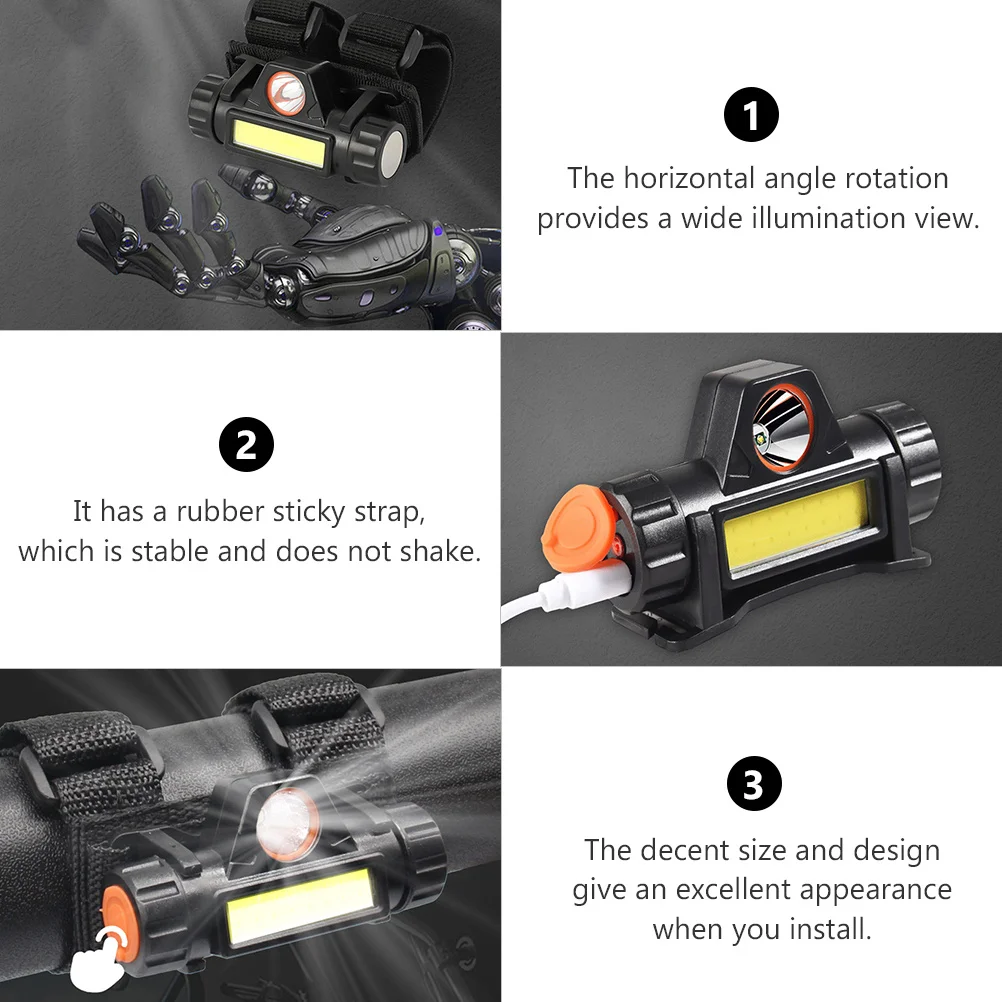 1

The horizontal angle rotation provides a wide illumination view.

2

It has a rubber sticky strap, which is stable and does not shake.

3

The decent size and design give an excellent appearance when you install.