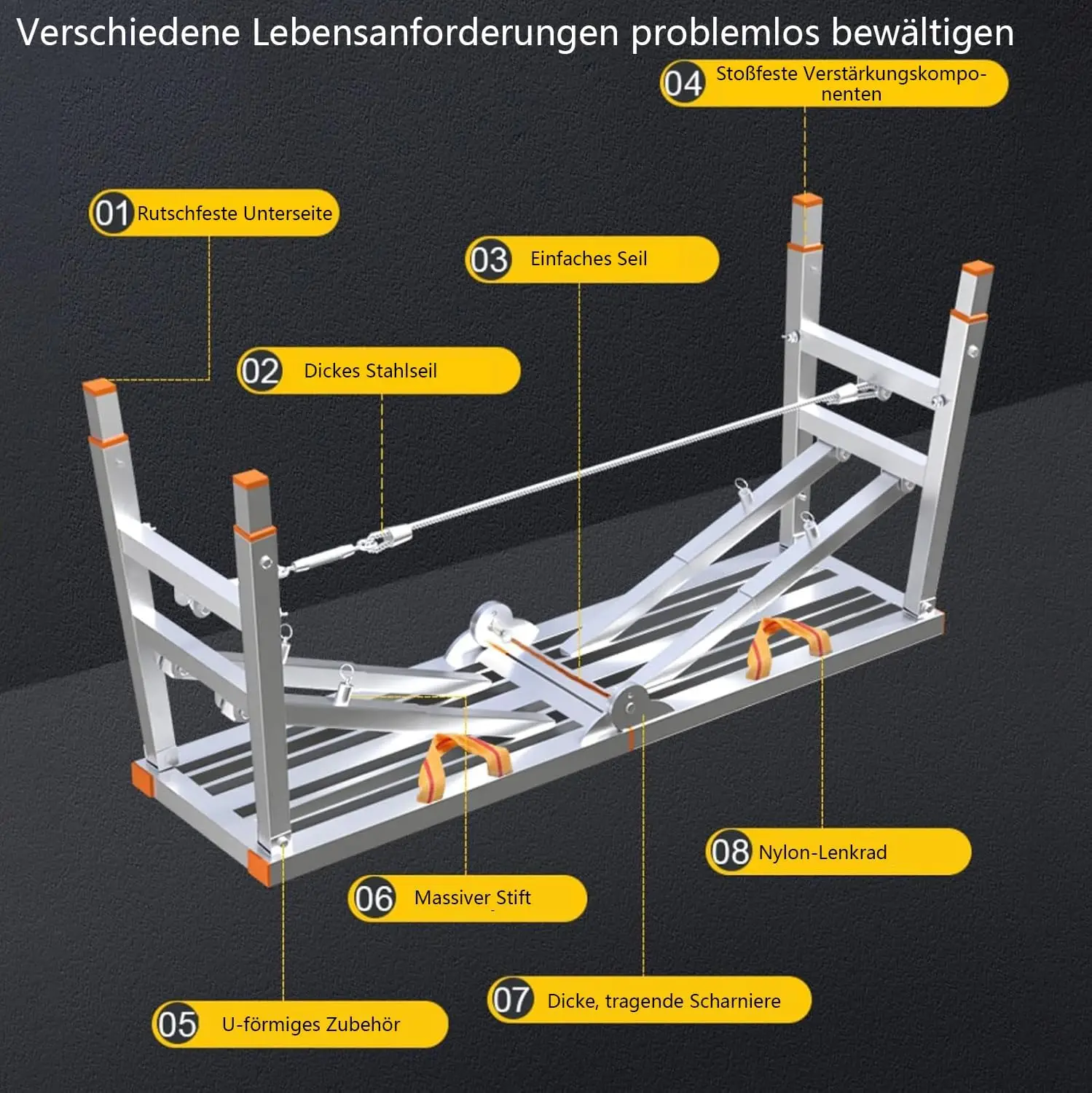 Verschiedene Lebensanforderungen problemlos bewältigen

04 Stoßfeste Verstärkungskomponenten

01 Rutschfeste Unterseite

03 Einfaches Seil

02 Dickes Stahlseil

08 Nylon-Lenkrad

06 Massiver Stift

07 Dicke, tragende Scharniere

05 U-förmiges Zubehör