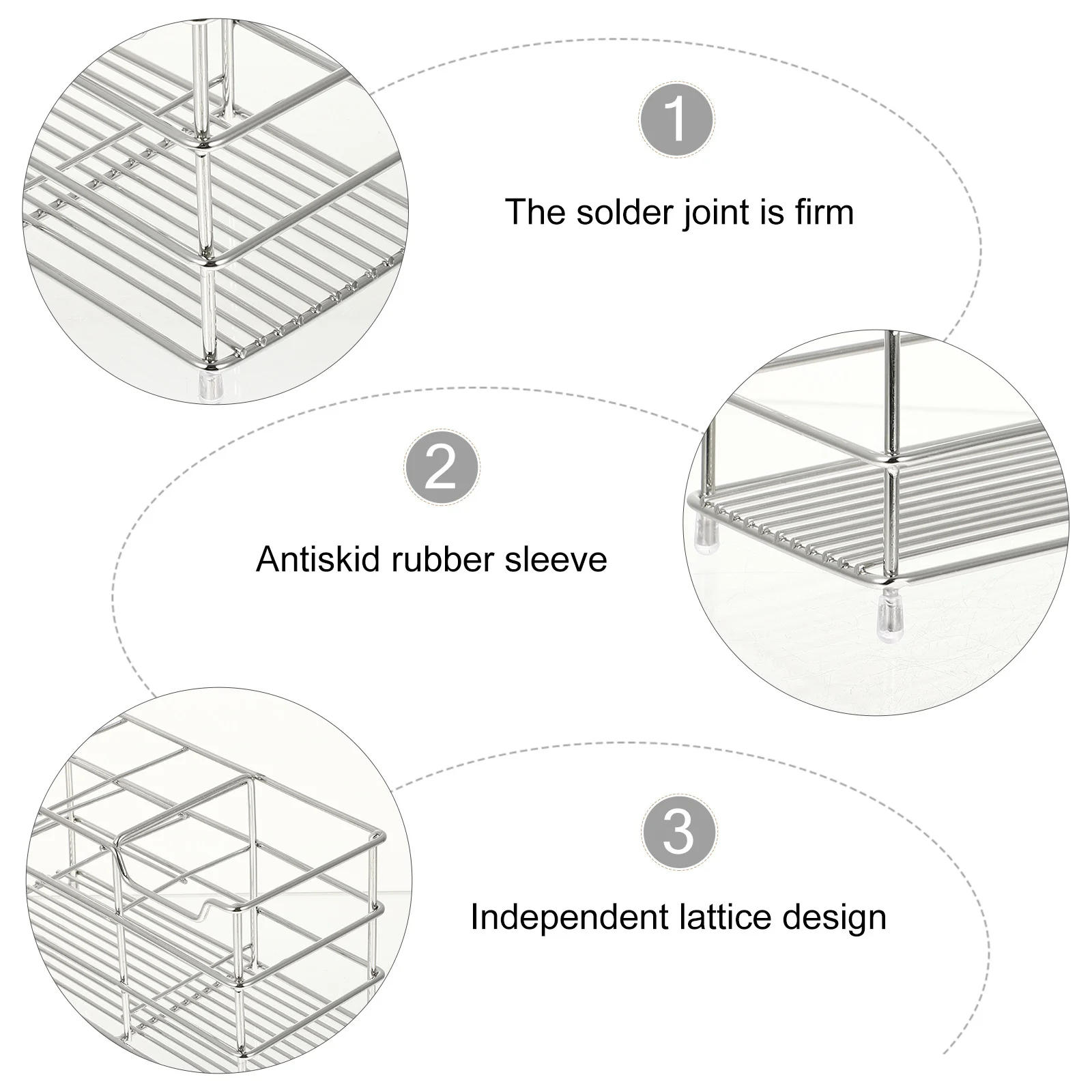 1

The solder joint is firm

2

Antiskid rubber sleeve

3

Independent lattice design