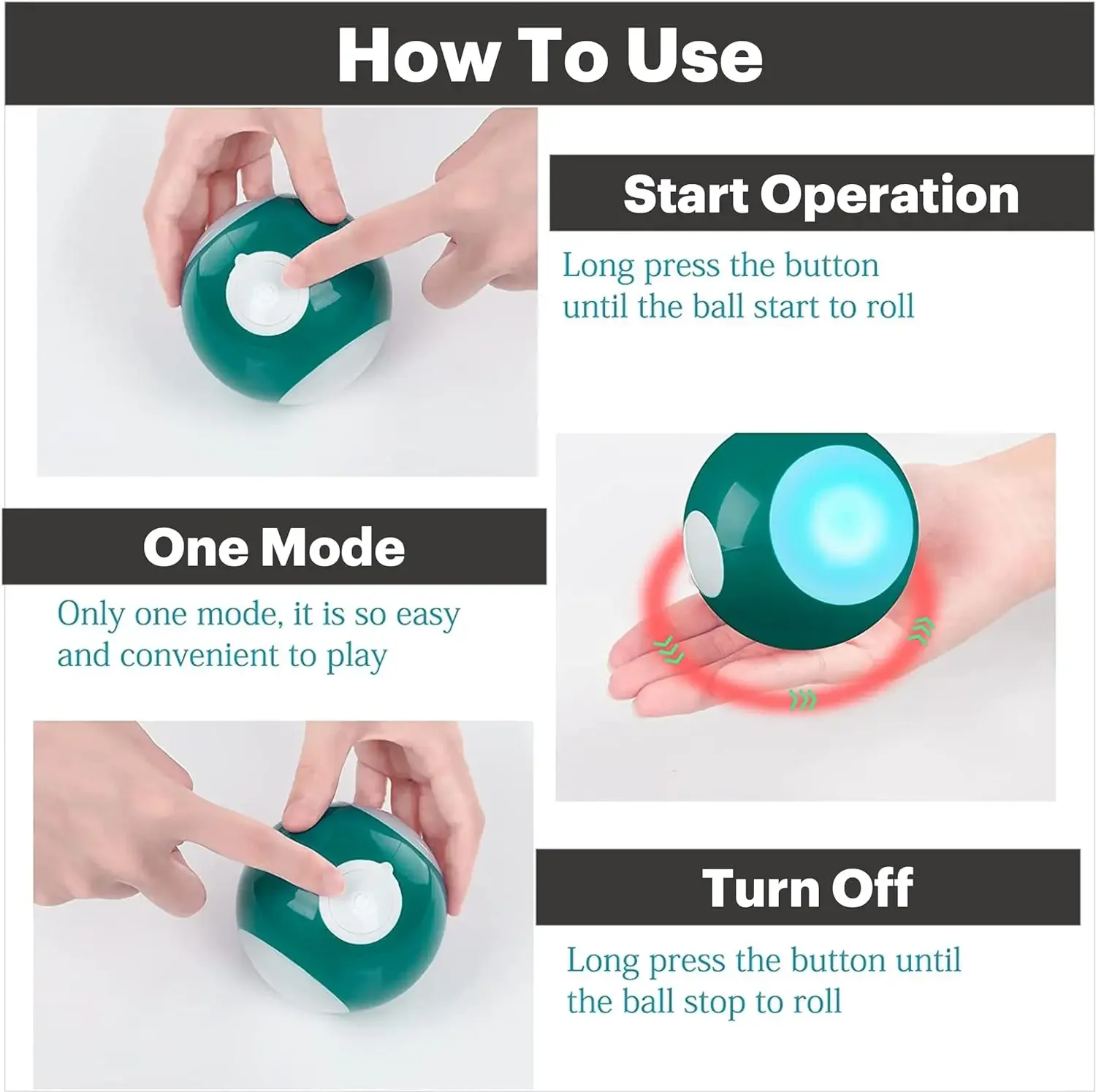 How To Use

Start Operation

Long press the button until the ball start to roll

One Mode

Only one mode, it is so easy and convenient to play

Turn Off

Long press the button until the ball stop to roll