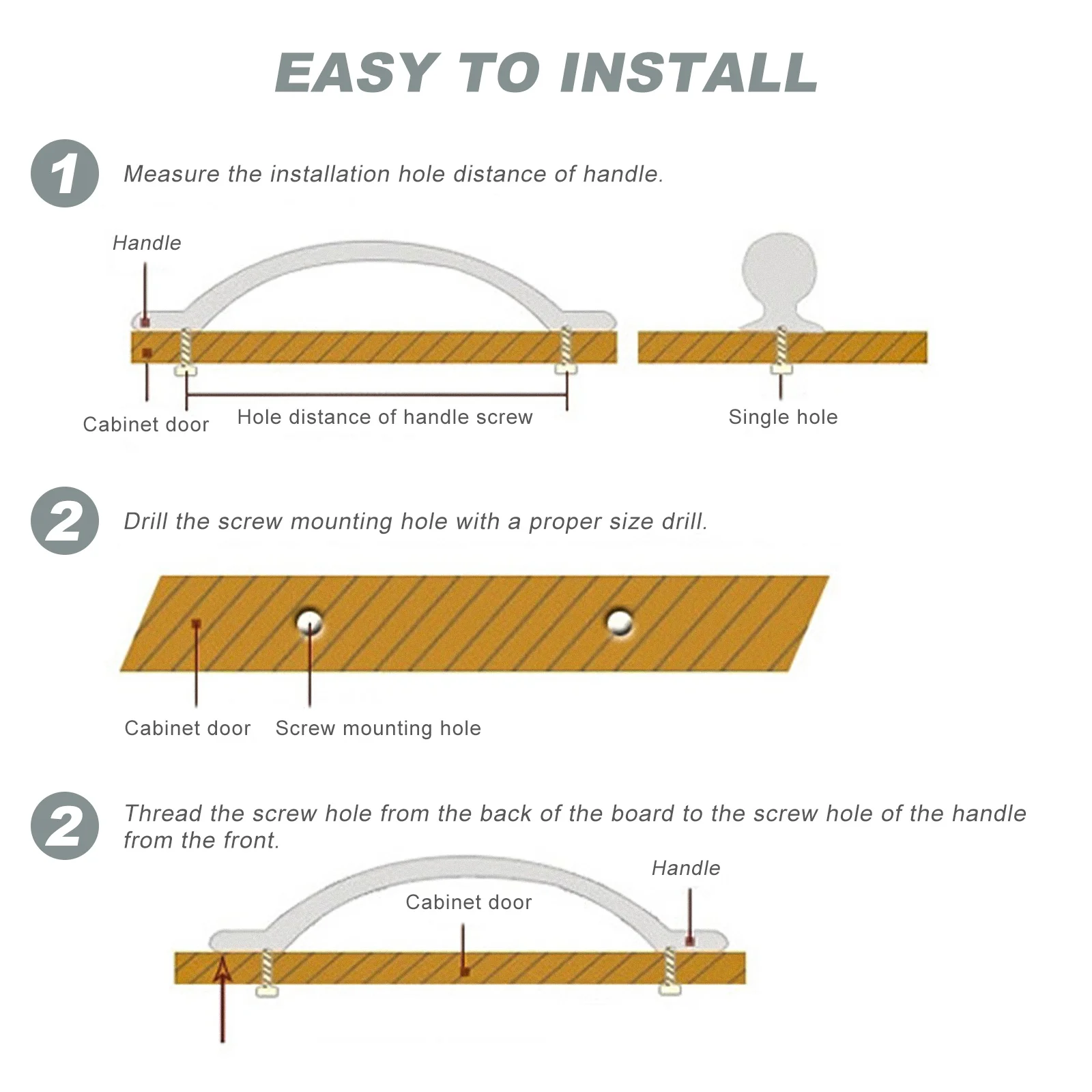 EASY TO INSTALL

1 Measure the installation hole distance of handle.

Handle

Cabinet door

Hole distance of handle screw

Single hole

2 Drill the screw mounting hole with a proper size drill.

Cabinet door

Screw mounting hole

2 Thread the screw hole from the back of the board to the screw hole of the handle from the front.

Handle

Cabinet door