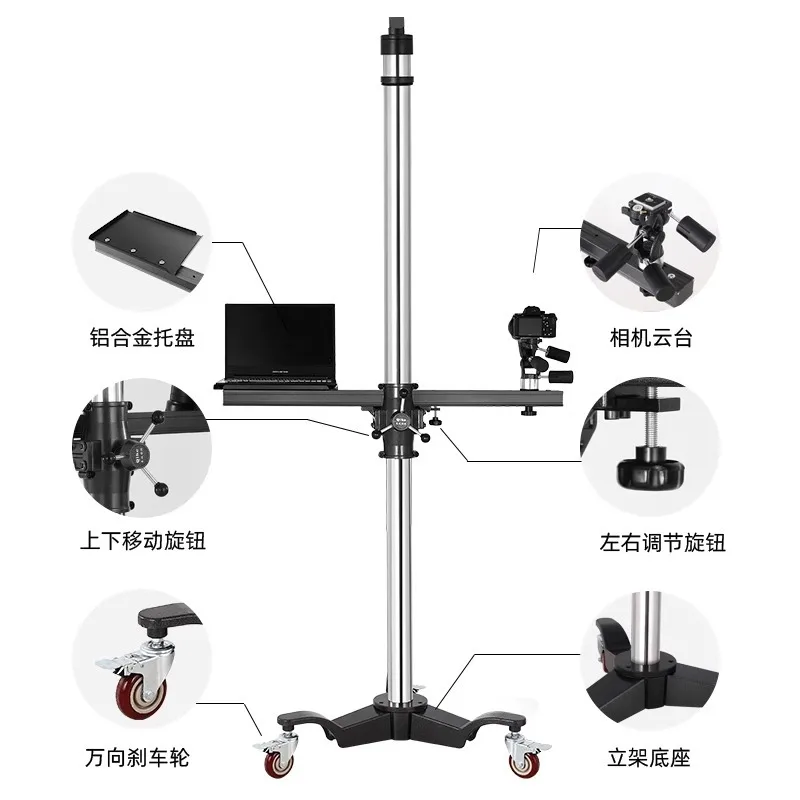 铝合金托盘

相机云台

上下移动旋钮

左右调节旋钮

万向刹车轮

立架底座