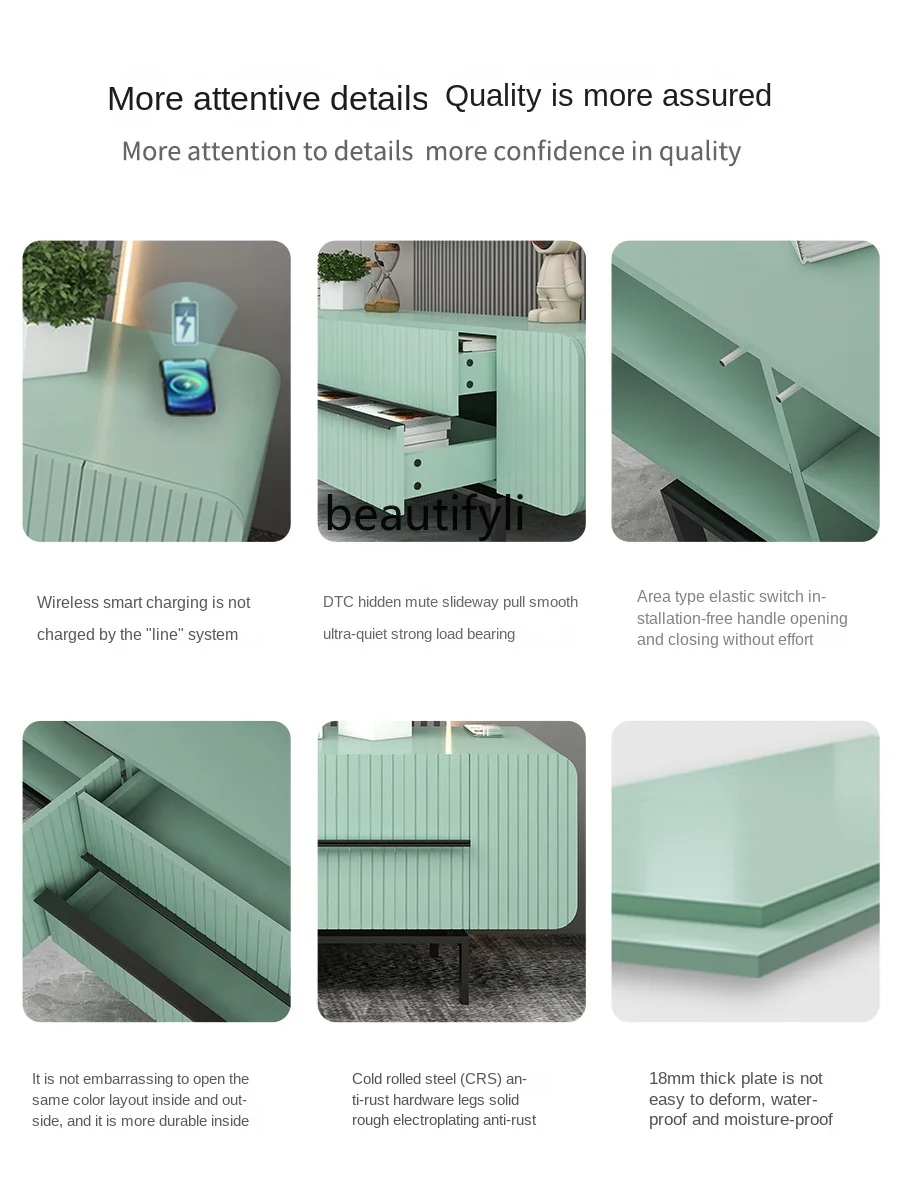 More attentive details Quality is more assured

More attention to details more confidence in quality

beautifyli

Wireless smart charging is not charged by the "line" system

DTC hidden mute slideway pull smooth ultra-quiet strong load bearing

Area type elastic switch installation-free handle opening and closing without effort

It is not embarrassing to open the same color layout inside and outside, and it is more durable inside

Cold rolled steel (CRS) anti-rust hardware legs solid rough electroplating anti-rust

18mm thick plate is not easy to deform, waterproof and moisture-proof