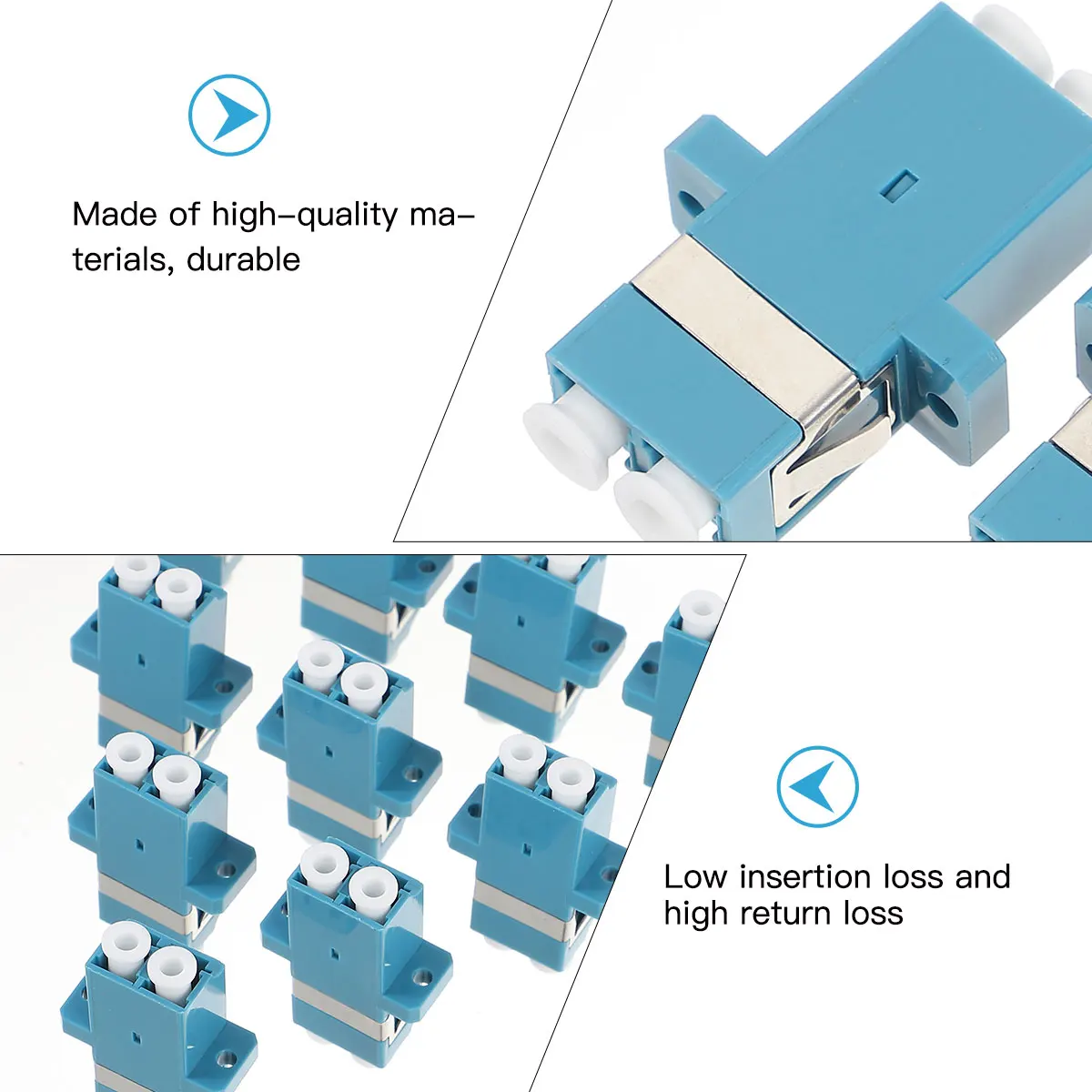 Made of high-quality materials, durable

Low insertion loss and high return loss