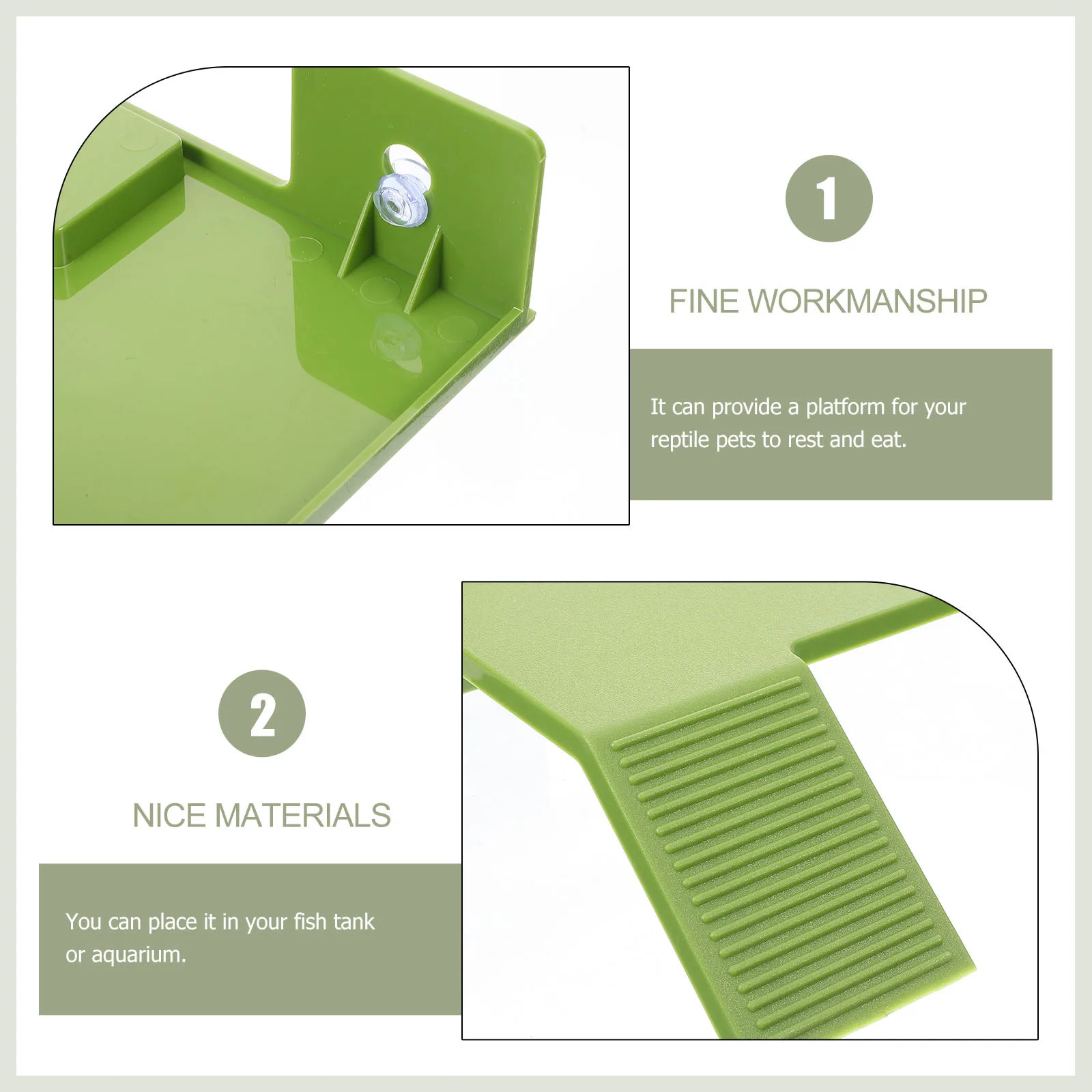 1

FINE WORKMANSHIP

It can provide a platform for your reptile pets to rest and eat.

2

NICE MATERIALS

You can place it in your fish tank or aquarium.