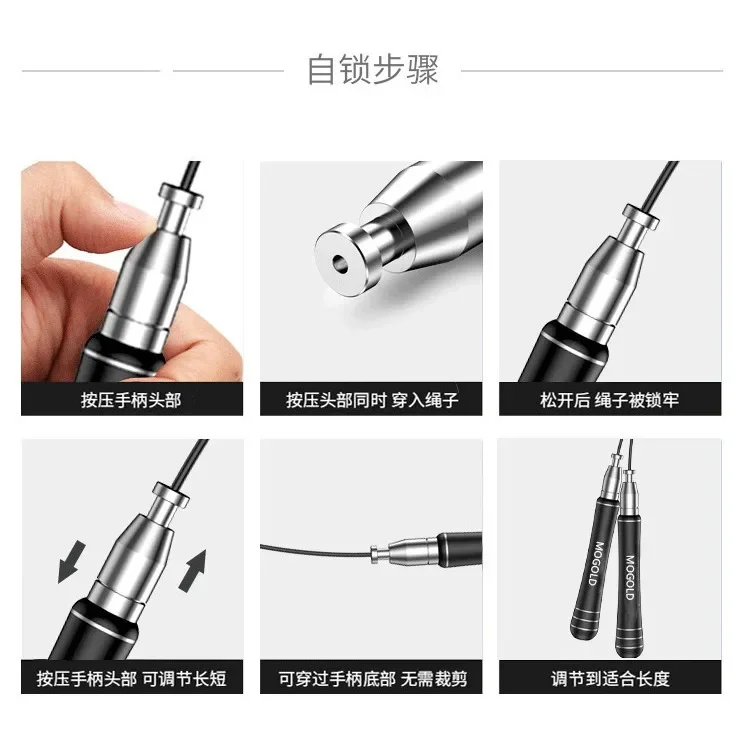 自锁步骤

按压手柄头部

按压头部同时 穿入绳子

松开后 绳子被锁牢

按压手柄头部 可调节长短

可穿过手柄底部 无需裁剪

MOGOLD

MOGOLD

调节到适合长度