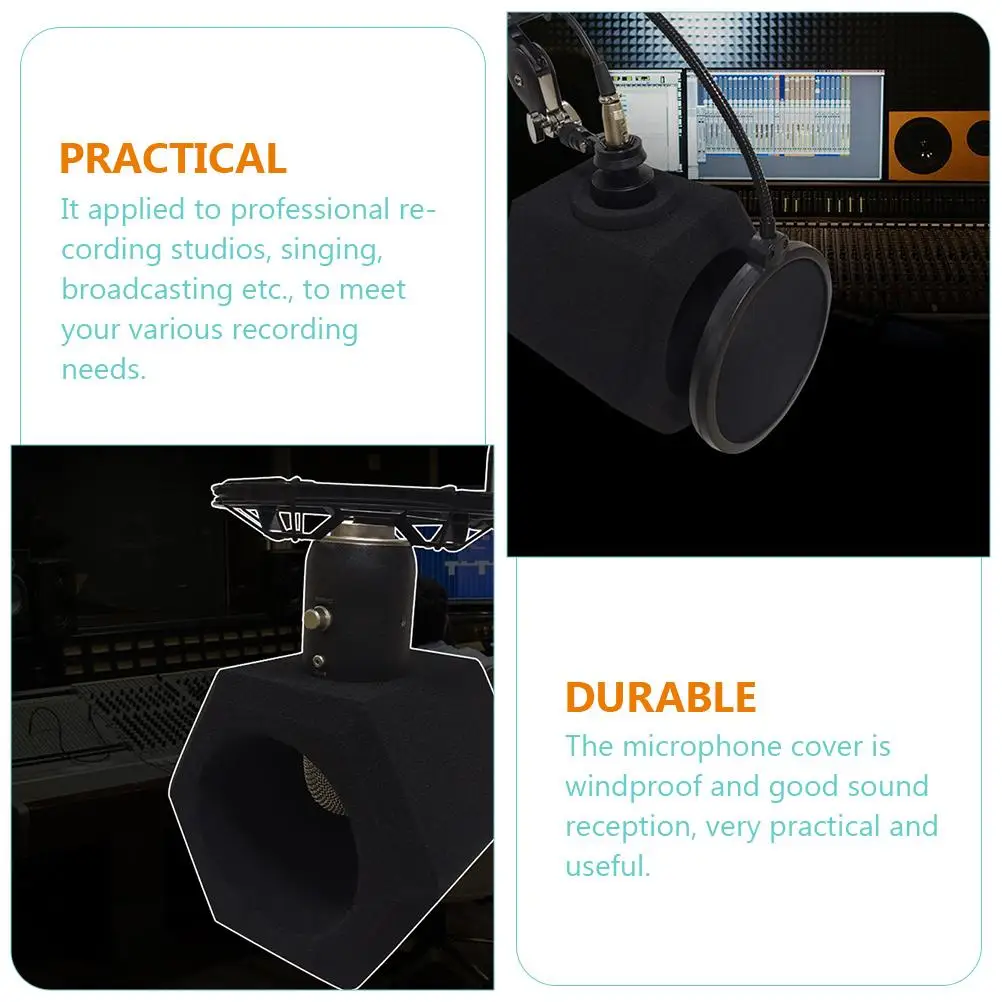 PRACTICAL

It applied to professional recording studios, singing, broadcasting etc., to meet your various recording needs.

DURABLE

The microphone cover is windproof and good sound reception, very practical and useful.